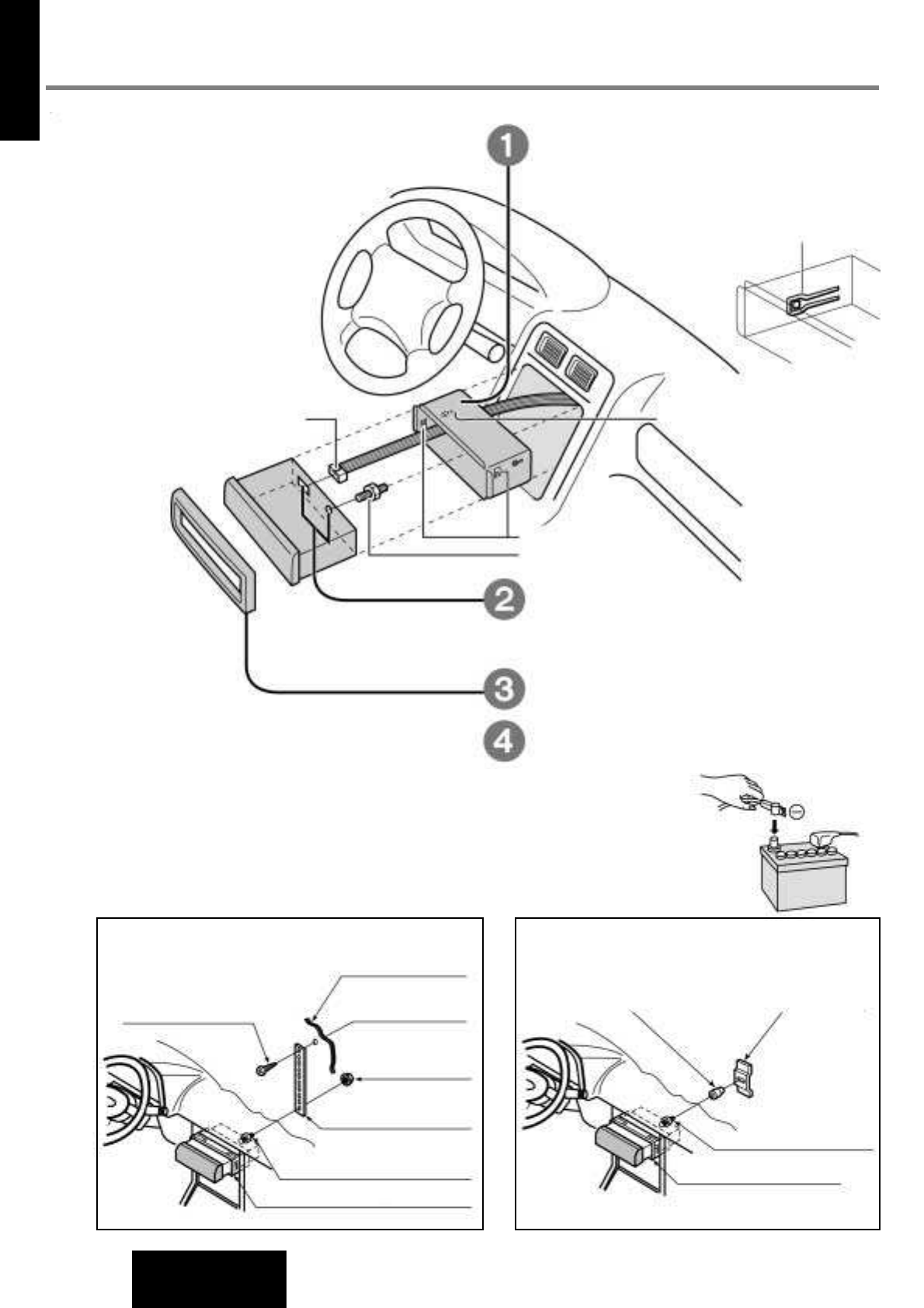 1

2

3

4