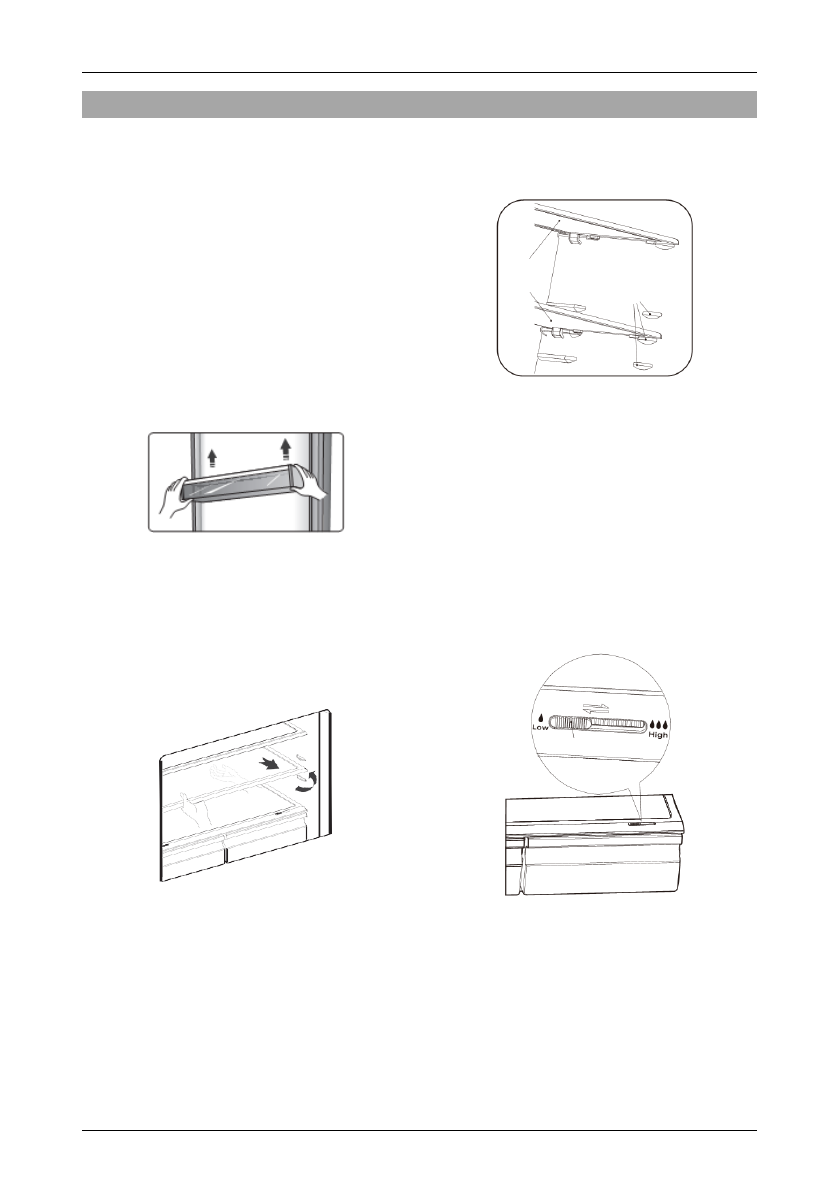 Low

High