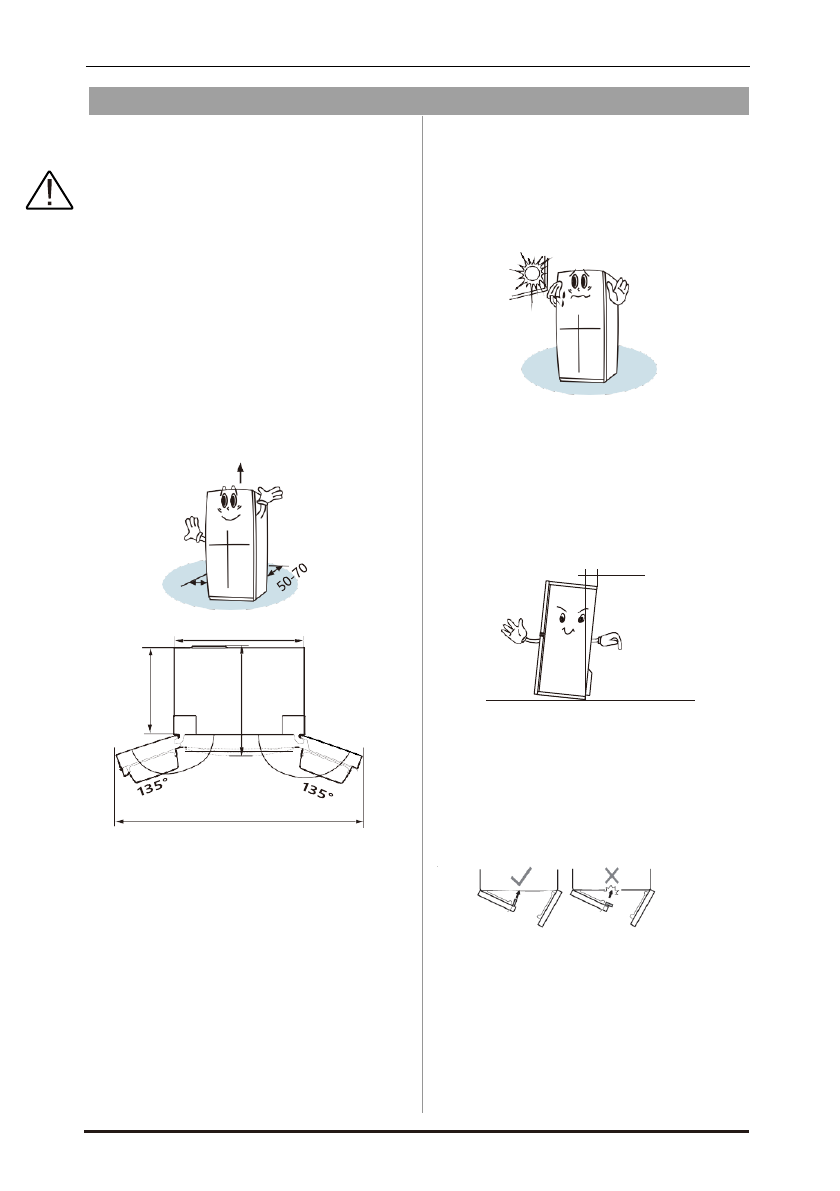 50-70

135°

135°