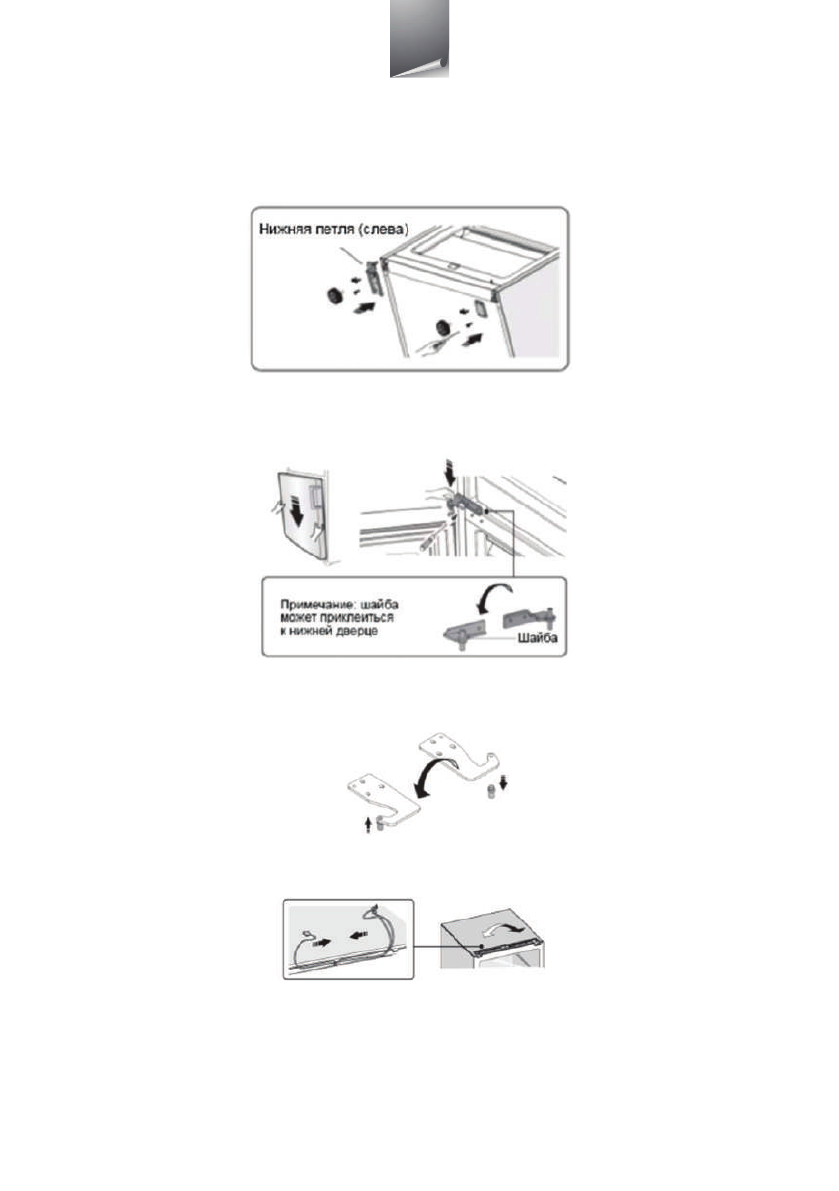 Нижняя петля (слева)

Примечание: шайба может приклеиться к нижней дверце

Шайба