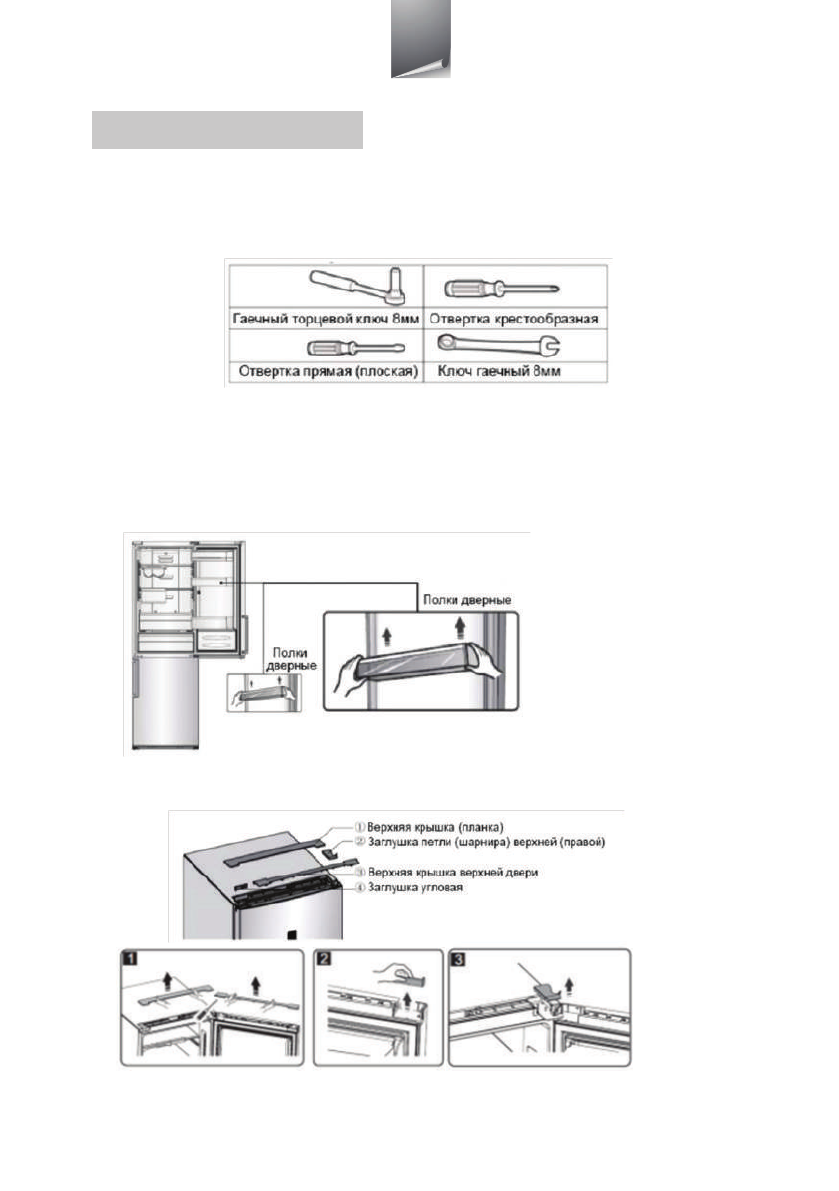 | Гаечный торцевой ключ 8мм | Отвертка крестообразная |
|---|---|
| Отвертка прямая (плоская) | Ключ гаечный 8мм |

Полки дверные

Полки дверные

① Верхняя крышка (планка)
② Заглушка петли (шарнира) верхней (правой)
③ Верхняя крышка верхней двери
④ Заглушка угловая

1

2

3