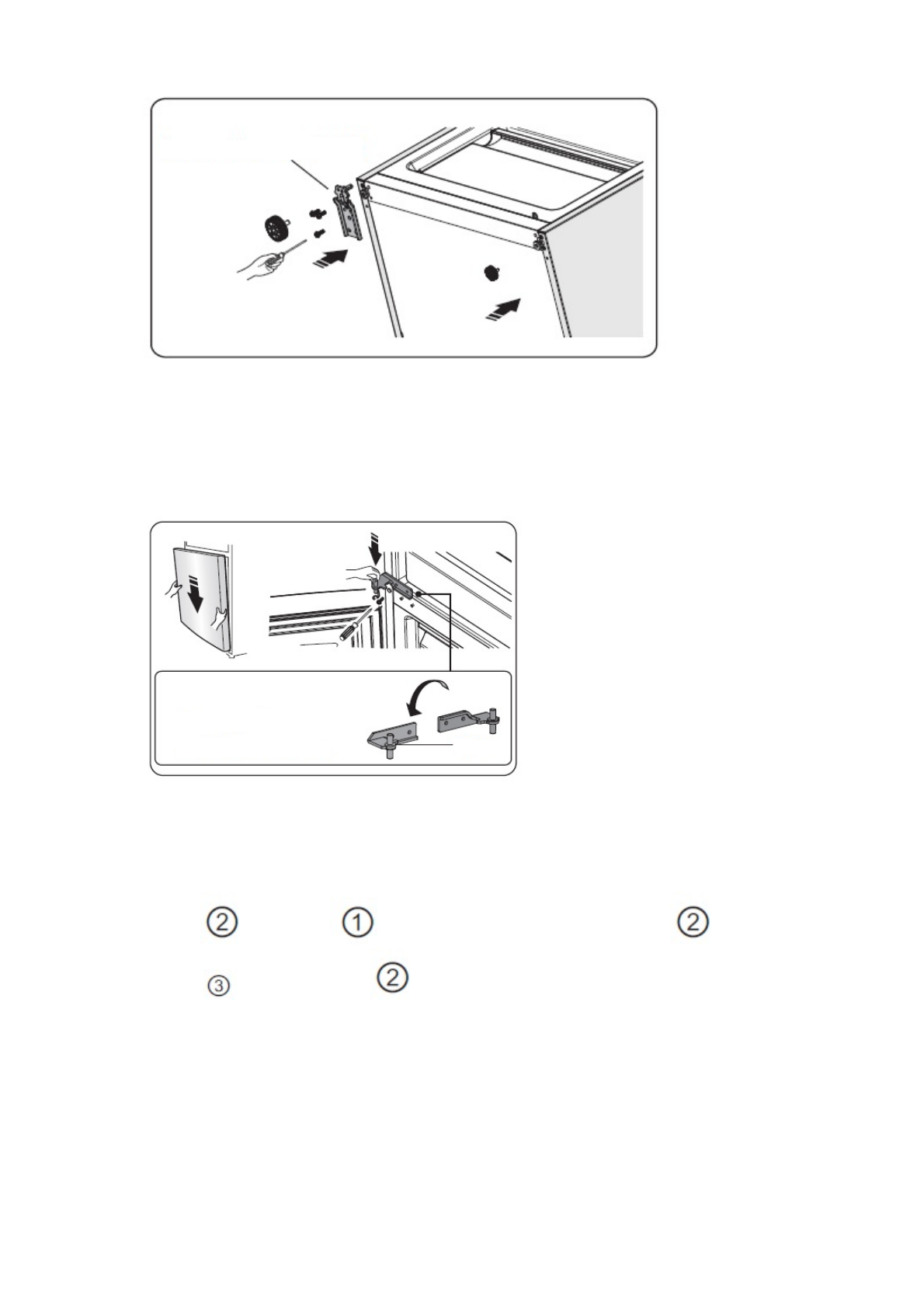 ② ① ②

③ ②