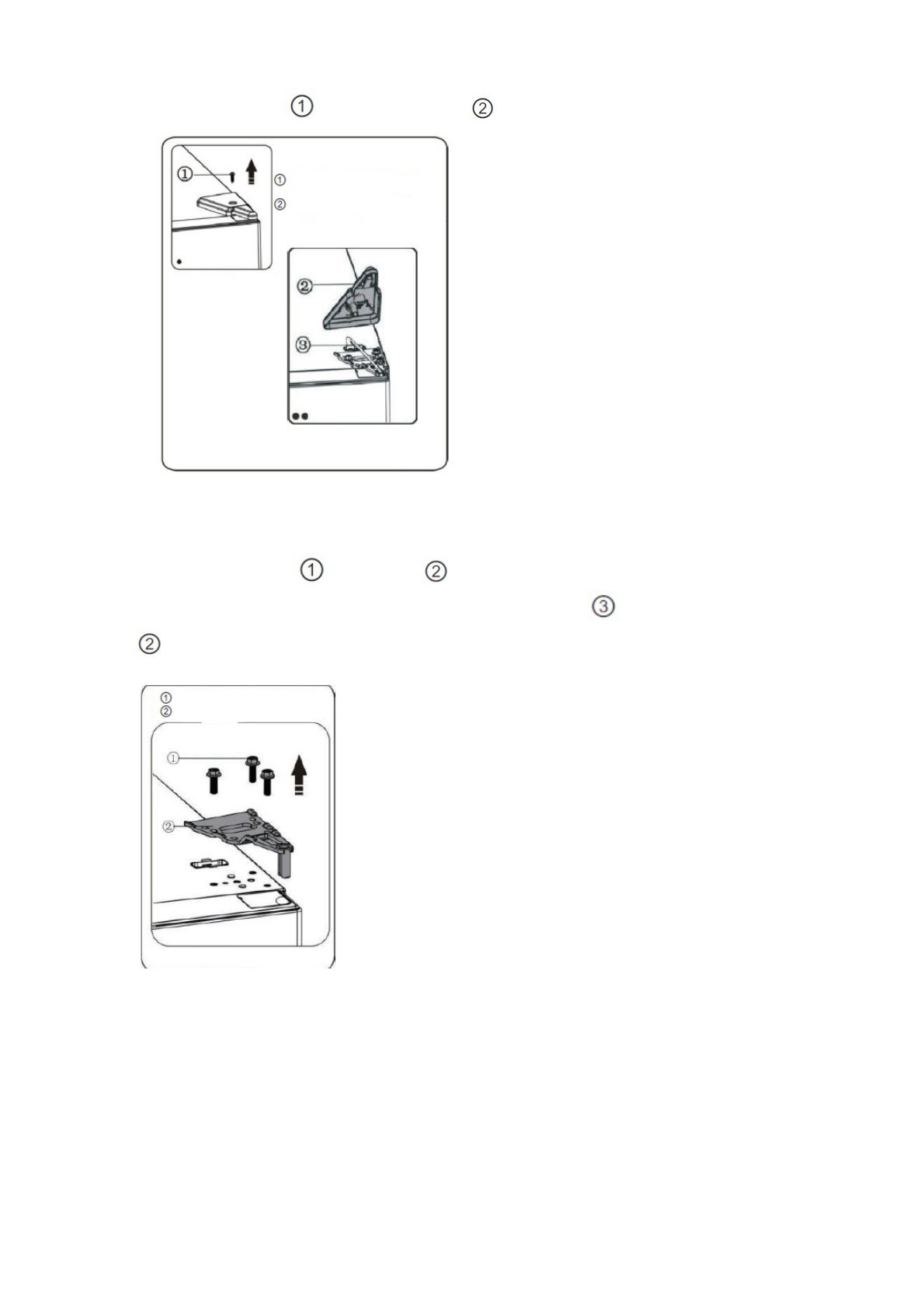 ① ②

① ① ② ② ③

① ② ③

②

① ② ① ②