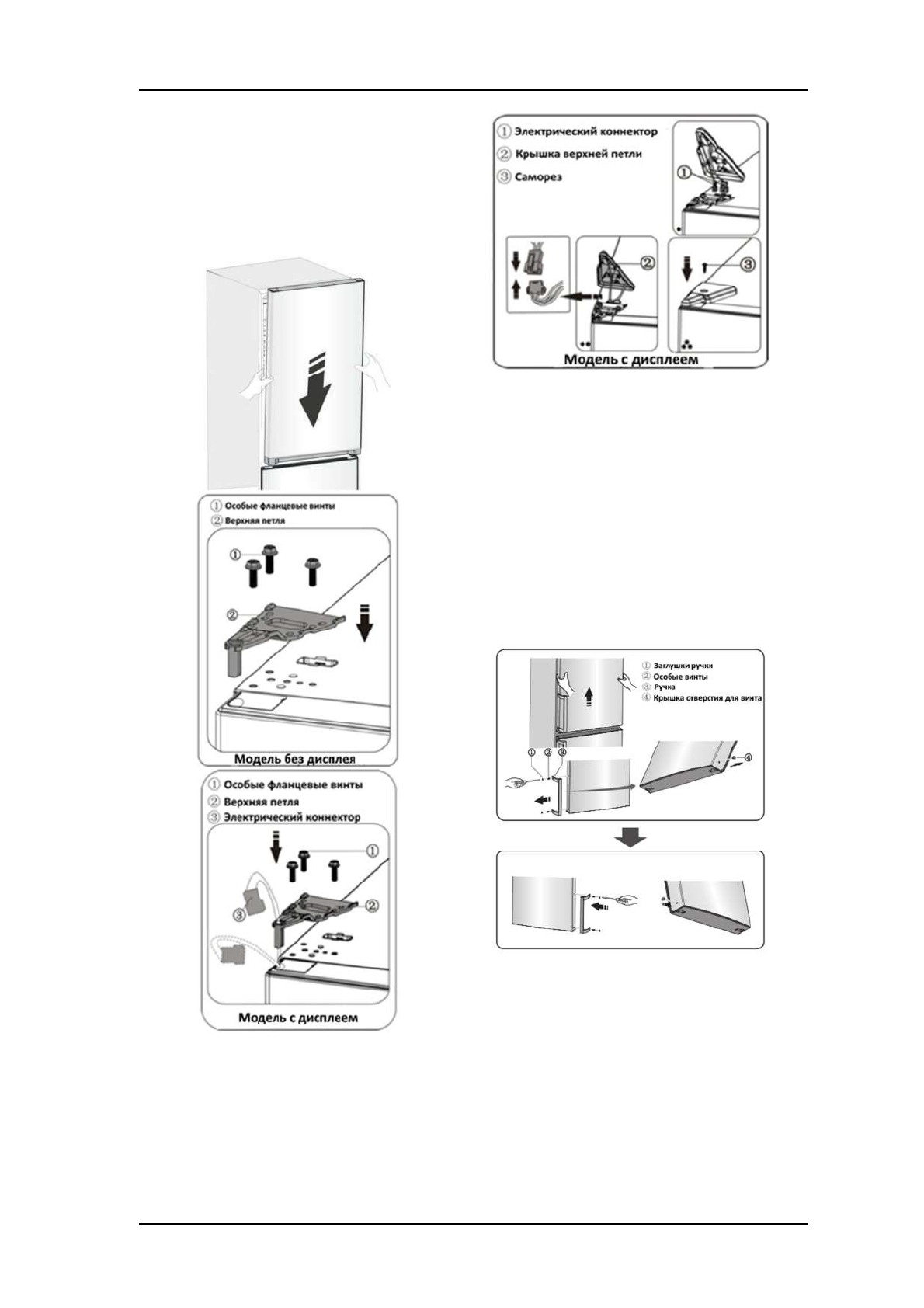 ① Особые фланцевые винты
② Верхняя петля

①

②

Модель без дисплея

① Особые фланцевые винты
② Верхняя петля
③ Электрический коннектор

①

②

③

Модель с дисплеем

① Электрический коннектор
② Крышка верхней петли
③ Саморез

①

②

③

Модель с дисплеем

① Заглушки ручки
② Особые винты
③ Ручка
④ Крышка отверстия для винта

① ② ③

④