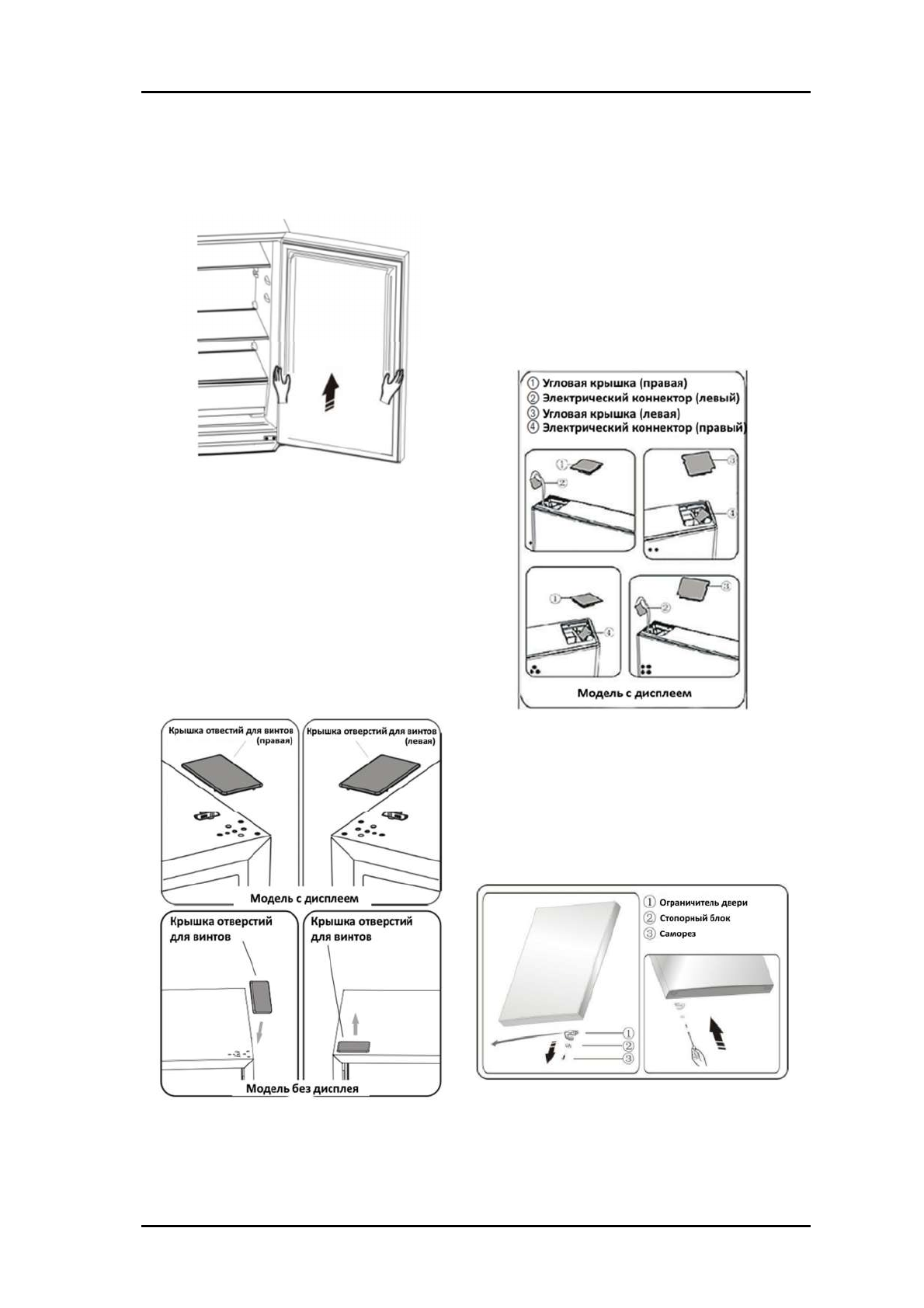 ① Угловая крышка (правая)
② Электрический коннектор (левый)
③ Угловая крышка (левая)
④ Электрический коннектор (правый)

①
②
③
④
①
④
③
②

Модель с дисплеем

Крышка отвестий для винтов (правая)

Крышка отверстий для винтов (левая)

Модель с дисплеем

Крышка отверстий для винтов

Крышка отверстий для винтов

Модель без дисплея

① Ограничитель двери
② Стопорный блок
③ Саморез

①
②
③