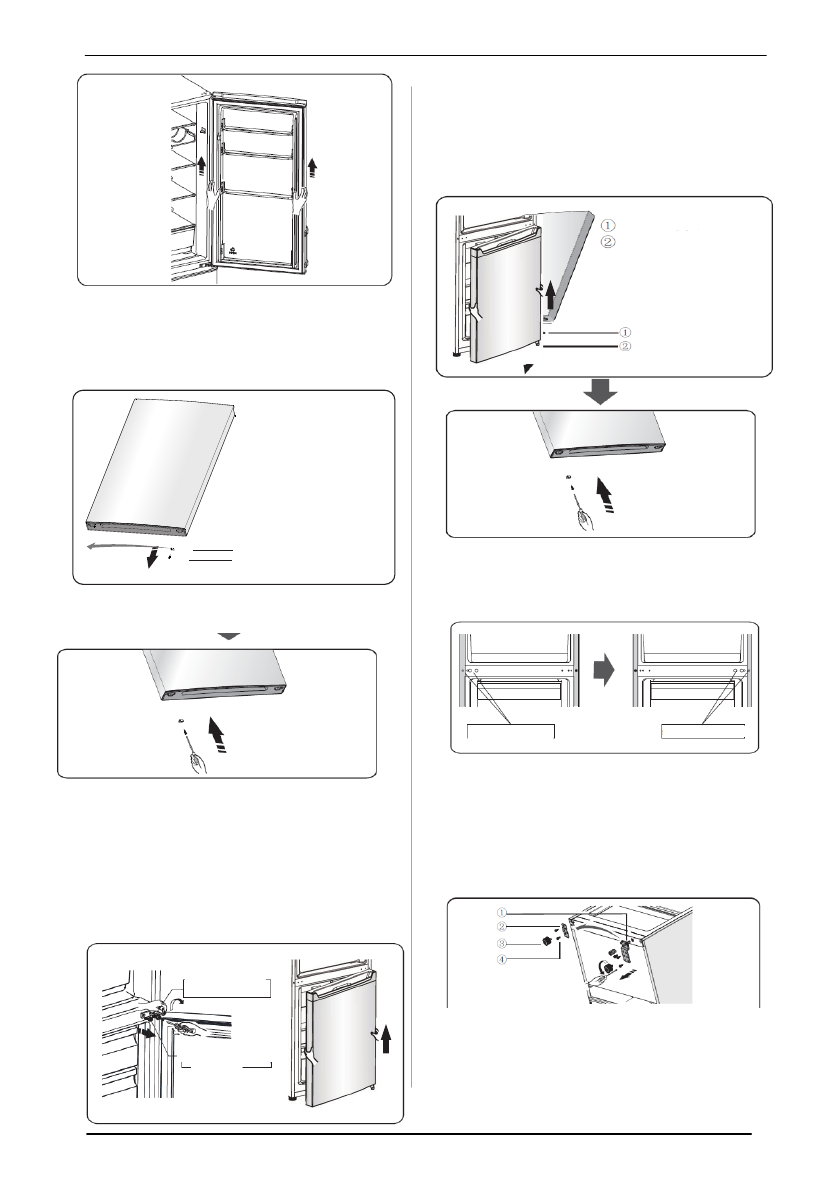 ①
②
①
②
①
②
③
④