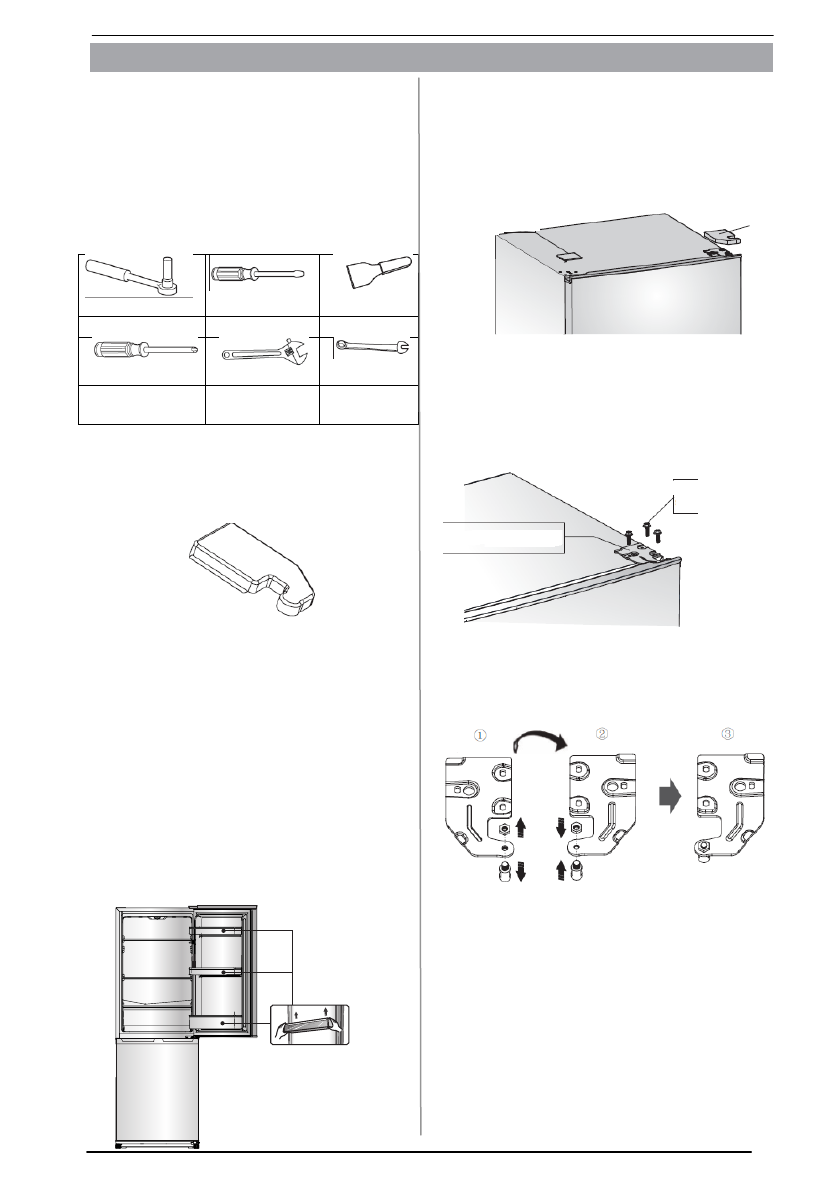 ① ② ③