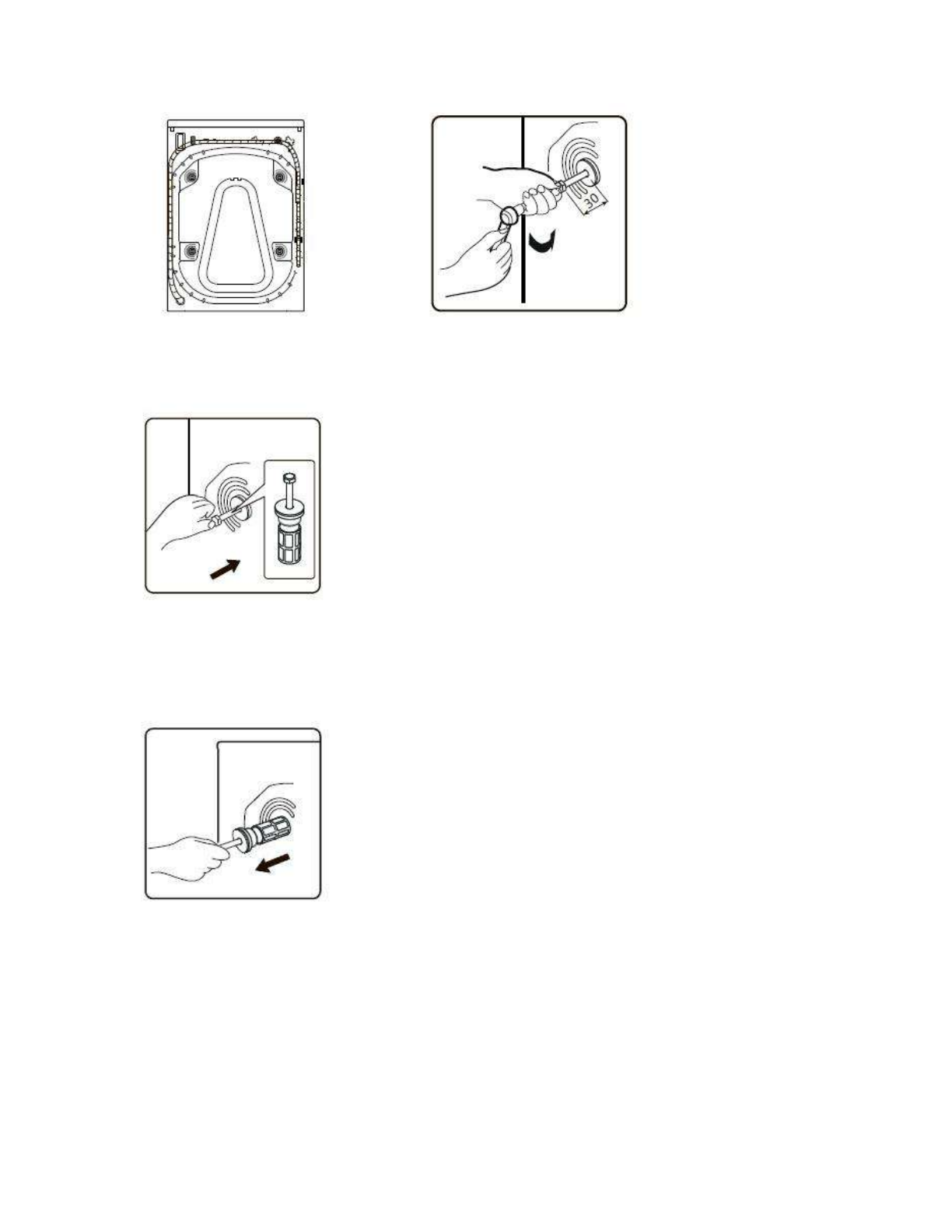 30