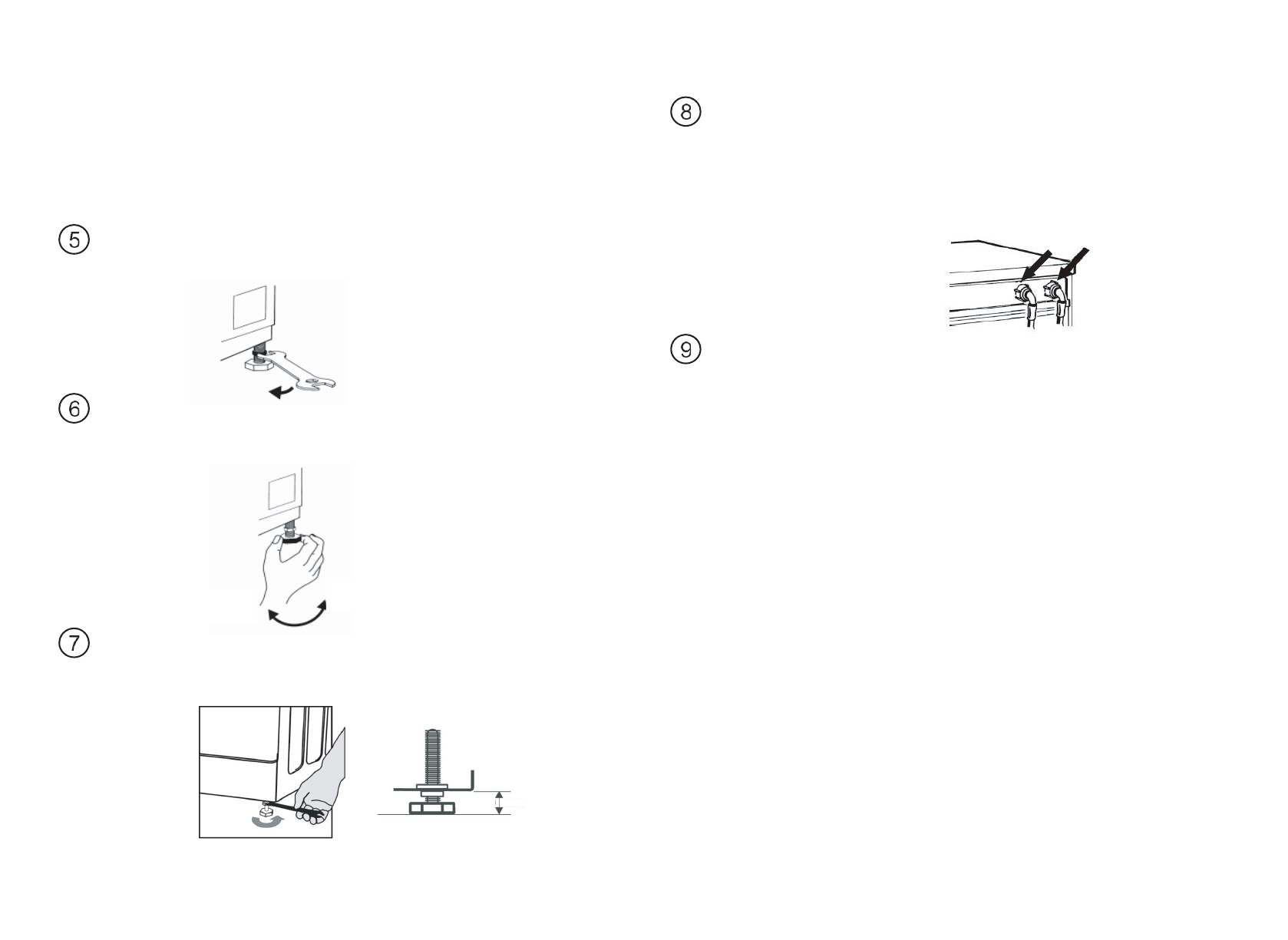 ⑤

⑥

⑦

⑧

⑨