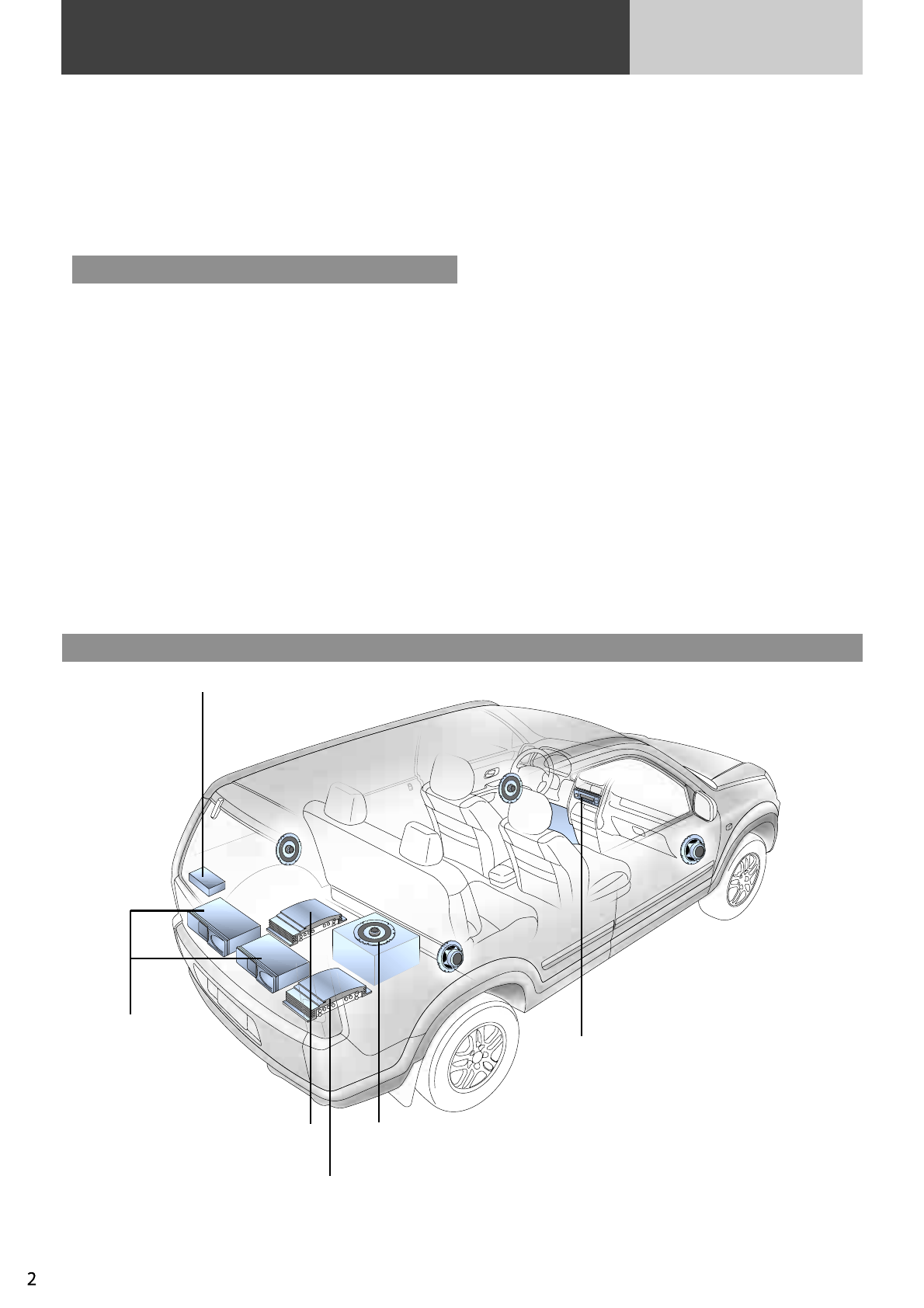 2