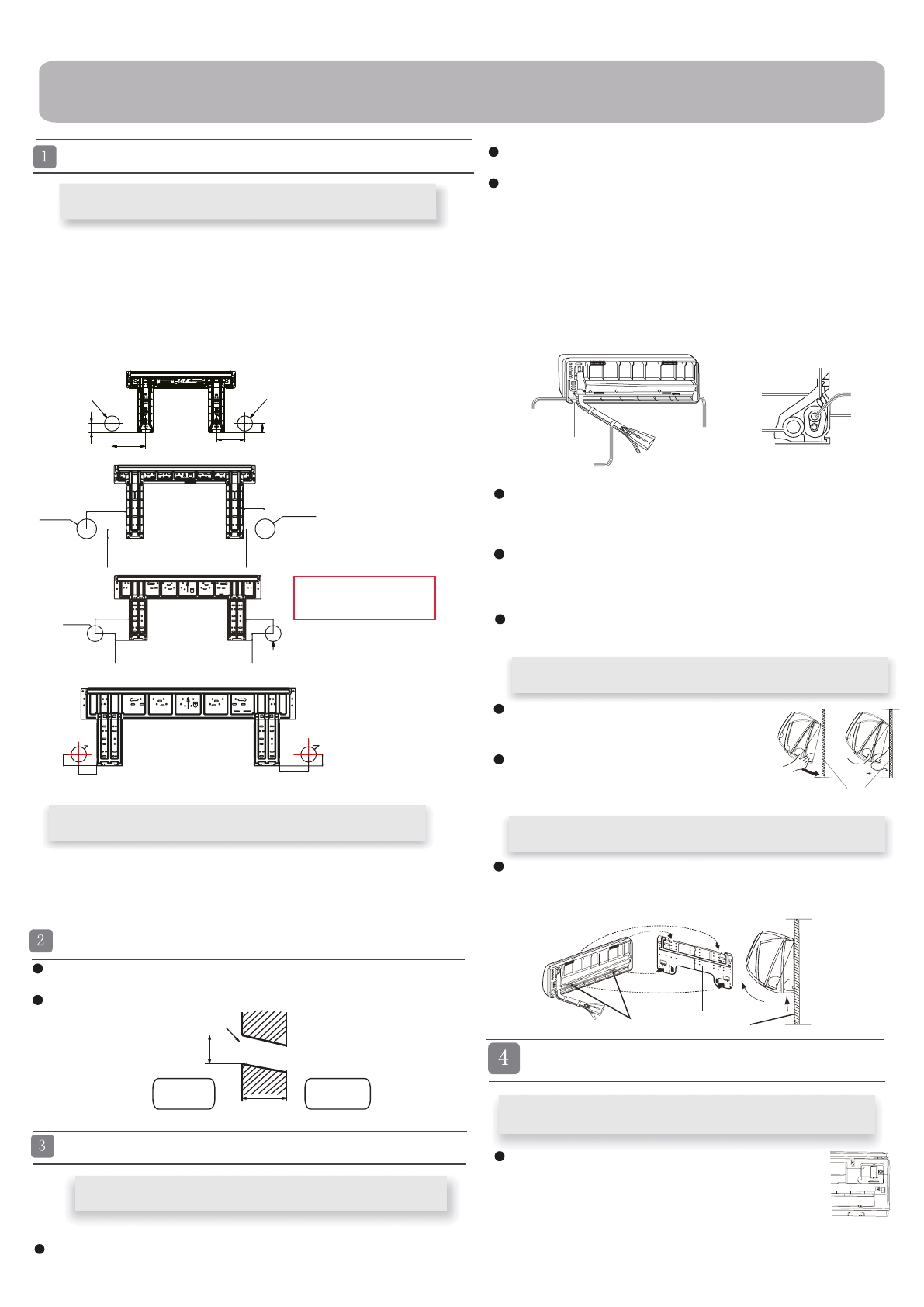 1

2

3

4