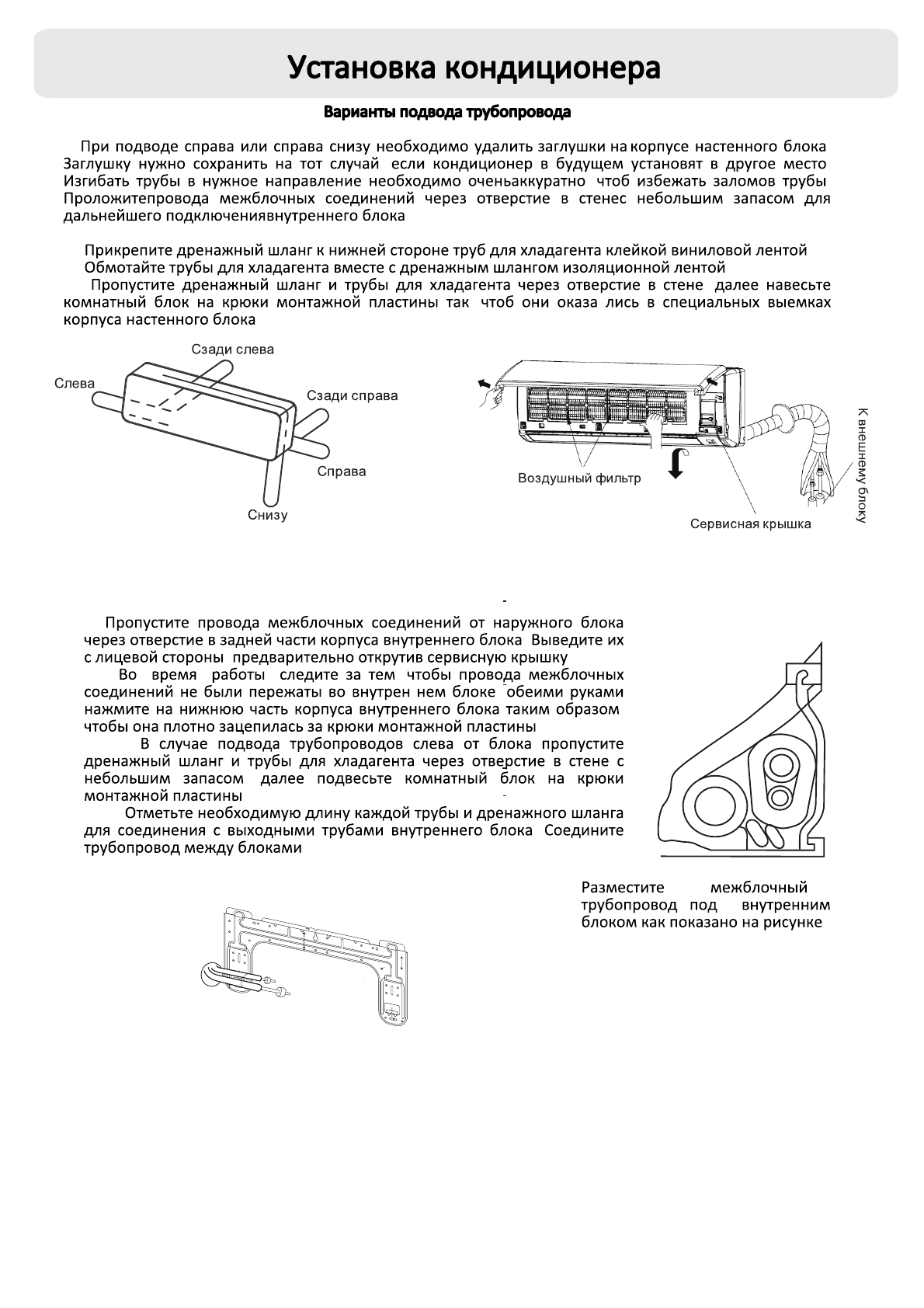 Установка кондиционера

Варианты подвода трубопровода

При подводе справа или справа снизу необходимо удалить заглушки на корпусе настенного блока Заглушку нужно сохранить на тот случай если кондиционер в будущем установят в другое место Изгибать трубы в нужное направление необходимо оченьаккуратно чтоб избежать заломов трубы Проложитепровода межблочных соединений через отверстие в стенес небольшим запасом для дальнейшего подключениявнутреннего блока

Прикрепите дренажный шланг к нижней стороне труб для хладагента клейкой виниловой лентой
Обмотайте трубы для хладагента вместе с дренажным шлангом изоляционной лентой
Пропустите дренажный шланг и трубы для хладагента через отверстие в стене далее навесьте комнатный блок на крюки монтажной пластины так чтоб они оказа лись в специальных выемках корпуса настенного блока

Сзади слева
Слева
Сзади справа
Справа
Снизу

Воздушный фильтр
Сервисная крышка
К внешнему блоку

Пропустите провода межблочных соединений от наружного блока через отверстие в задней части корпуса внутреннего блока Выведите их с лицевой стороны предварительно открутив сервисную крышку
Во время работы следите за тем чтобы провода межблочных соединений не были пережаты во внутрен нем блоке обеими руками нажмите на нижнюю часть корпуса внутреннего блока таким образом чтобы она плотно зацепилась за крюки монтажной пластины
В случае подвода трубопроводов слева от блока пропустите дренажный шланг и трубы для хладагента через отверстие в стене с небольшим запасом далее подвесьте комнатный блок на крюки монтажной пластины
Отметьте необходимую длину каждой трубы и дренажного шланга для соединения с выходными трубами внутреннего блока Соедините трубопровод между блоками

Разместите межблочный трубопровод под внутренним блоком как показано на рисунке