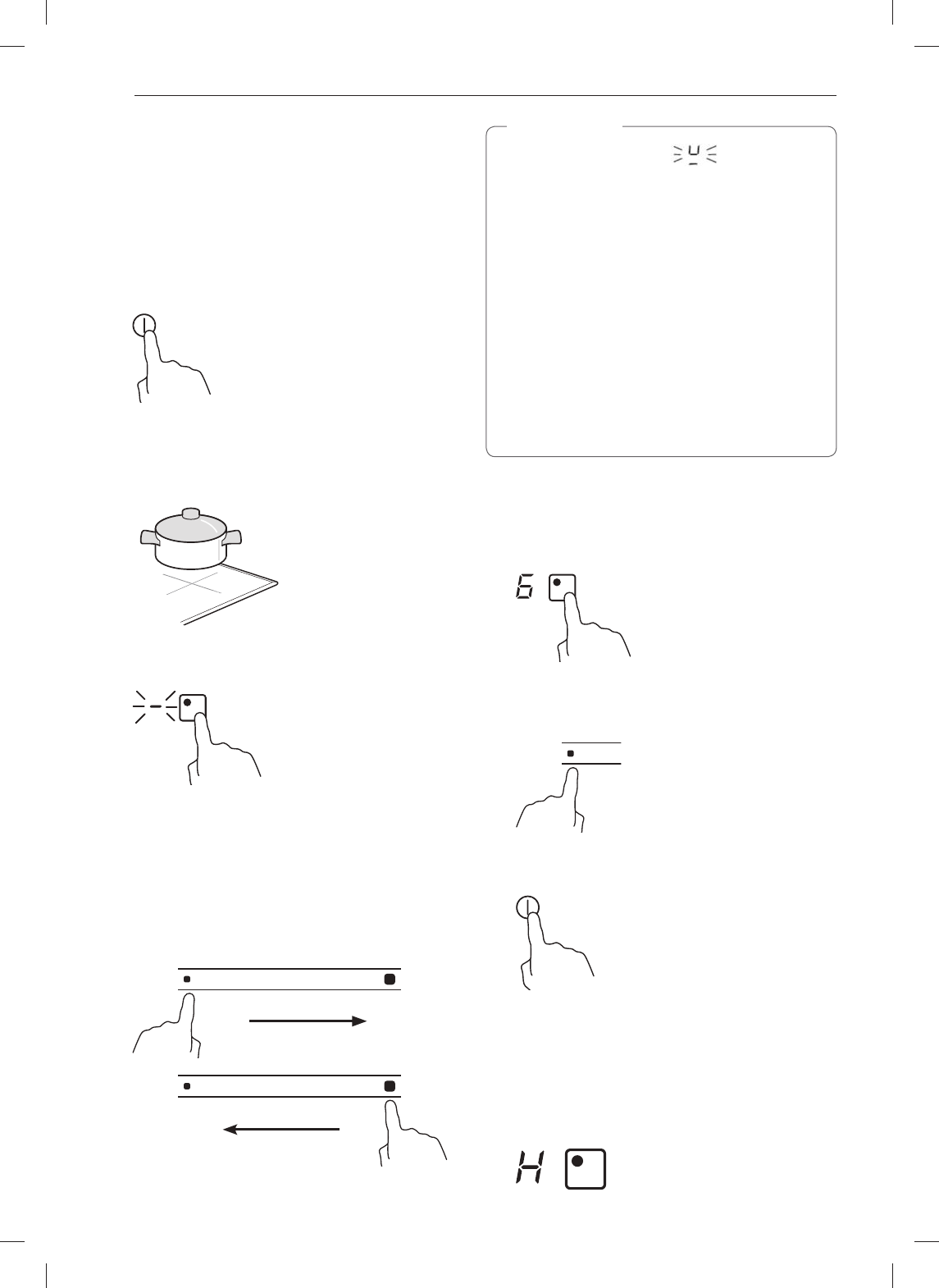 6

H