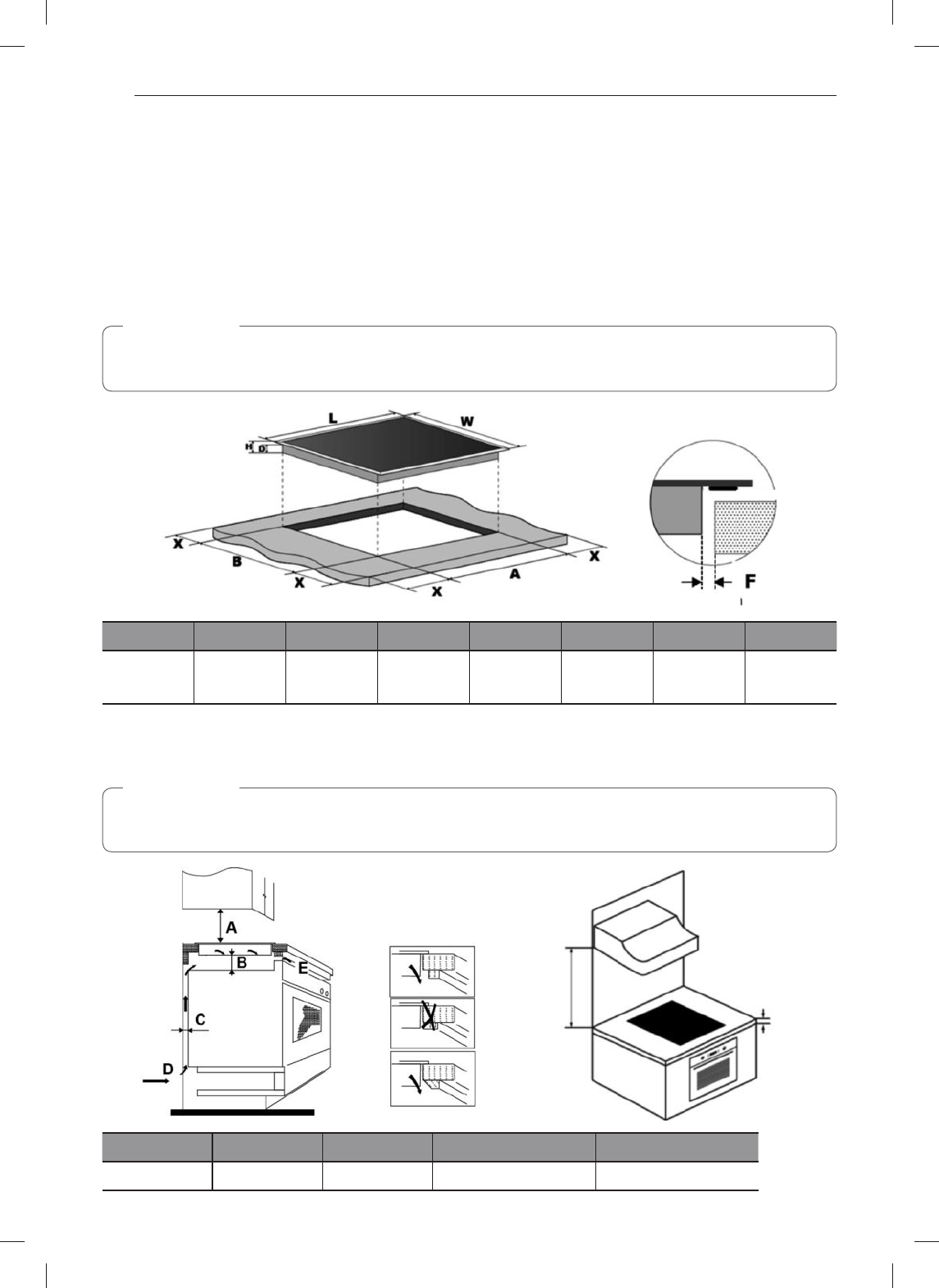 L

W

H

D

X

B

X

X

A

X

F

A

B

E

C

D