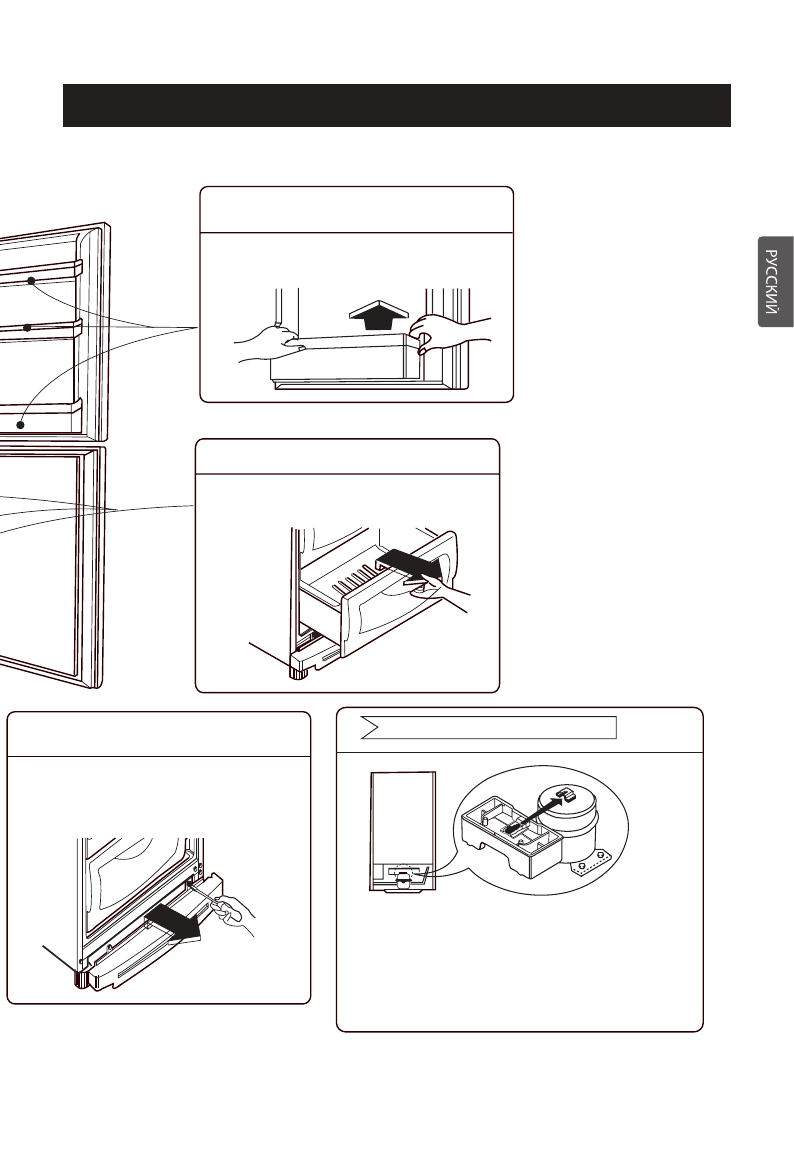 РУССКИЙ