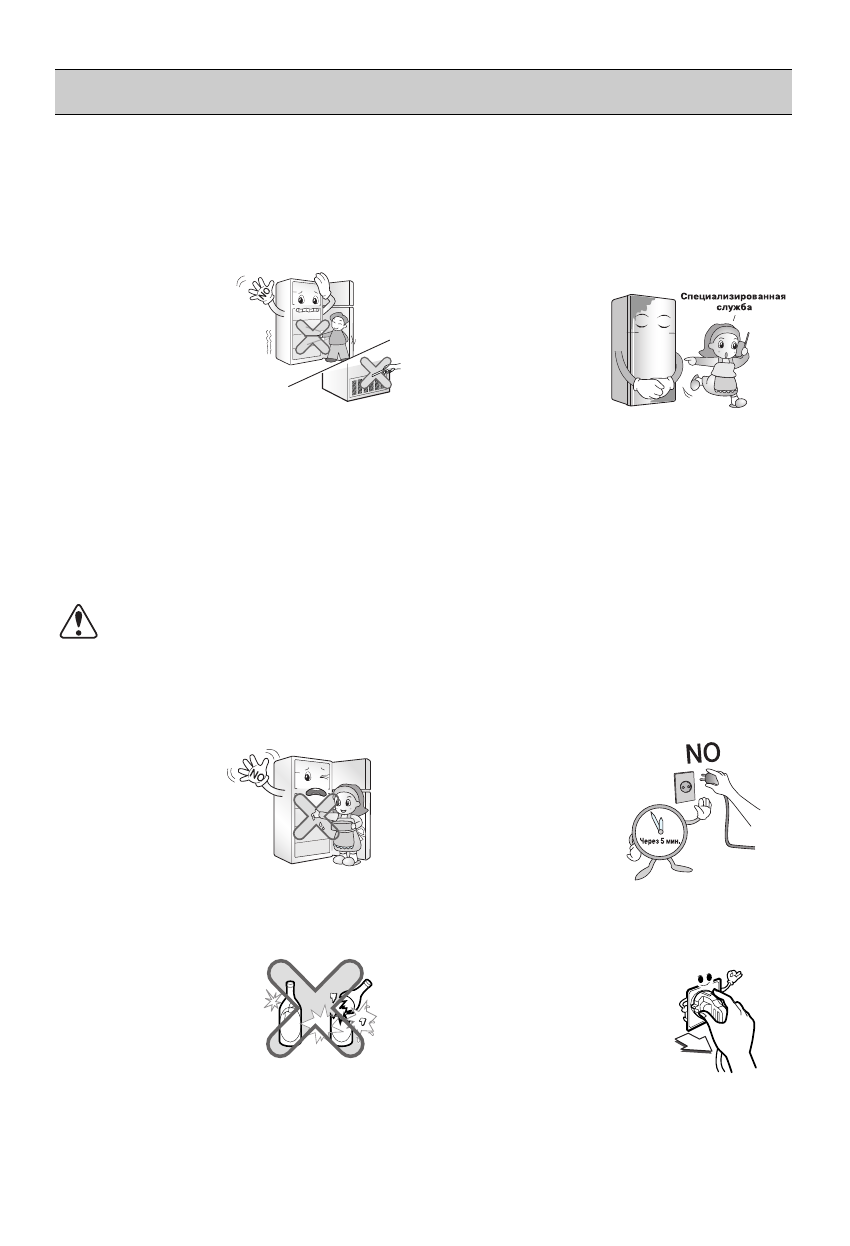 NO

Специализированная служба

NO

NO

Через 5 мин.