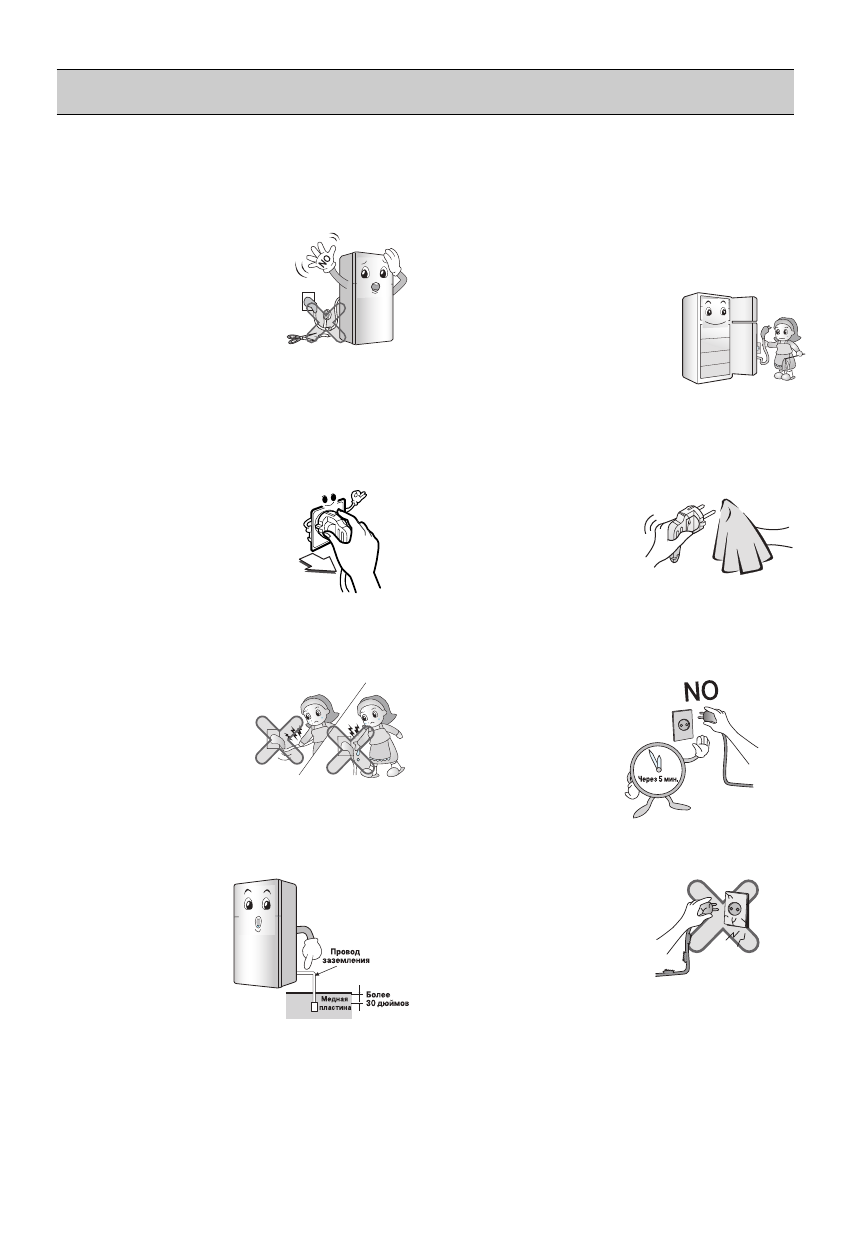 NO

NO

Через 5 мин.

Провод заземления

Медная пластина

Более 30 дюймов