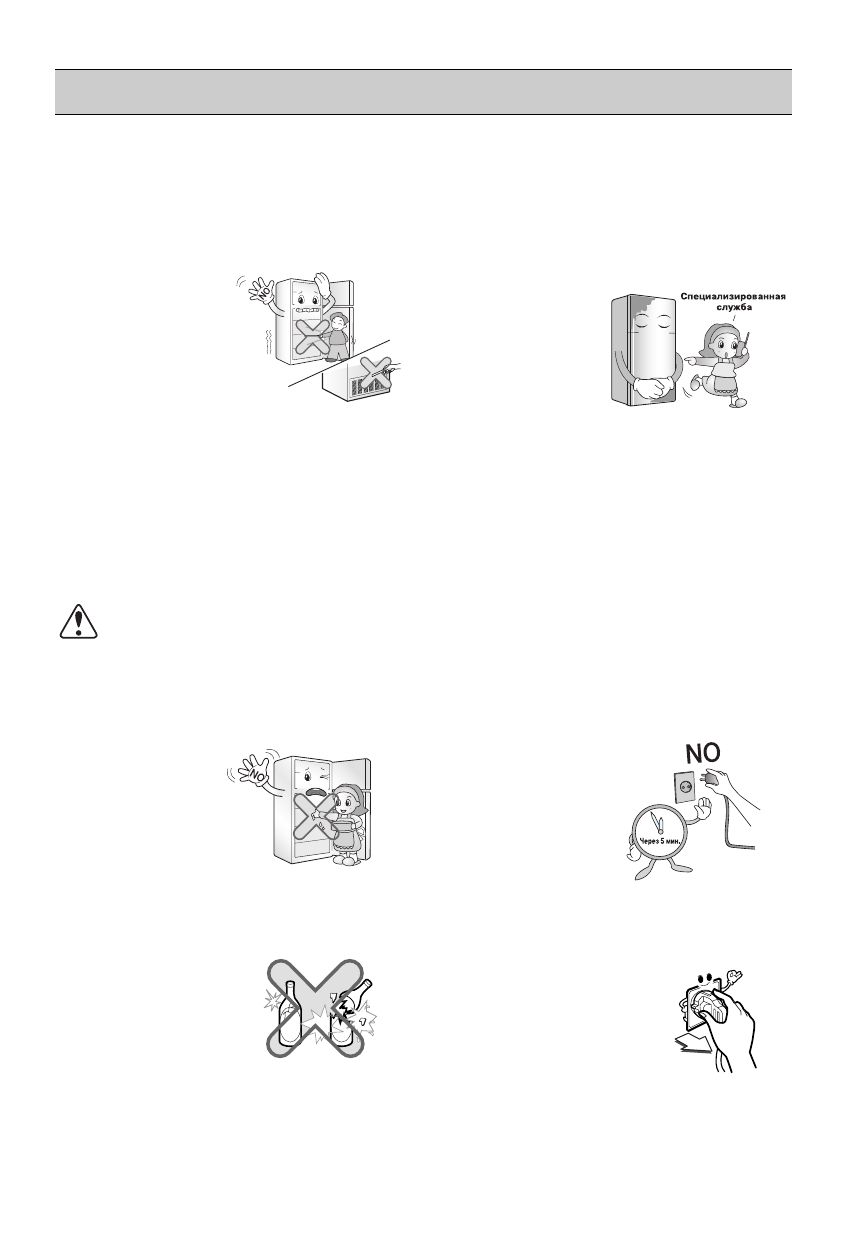 NO

Специализированная служба

NO

NO

Через 5 мин.