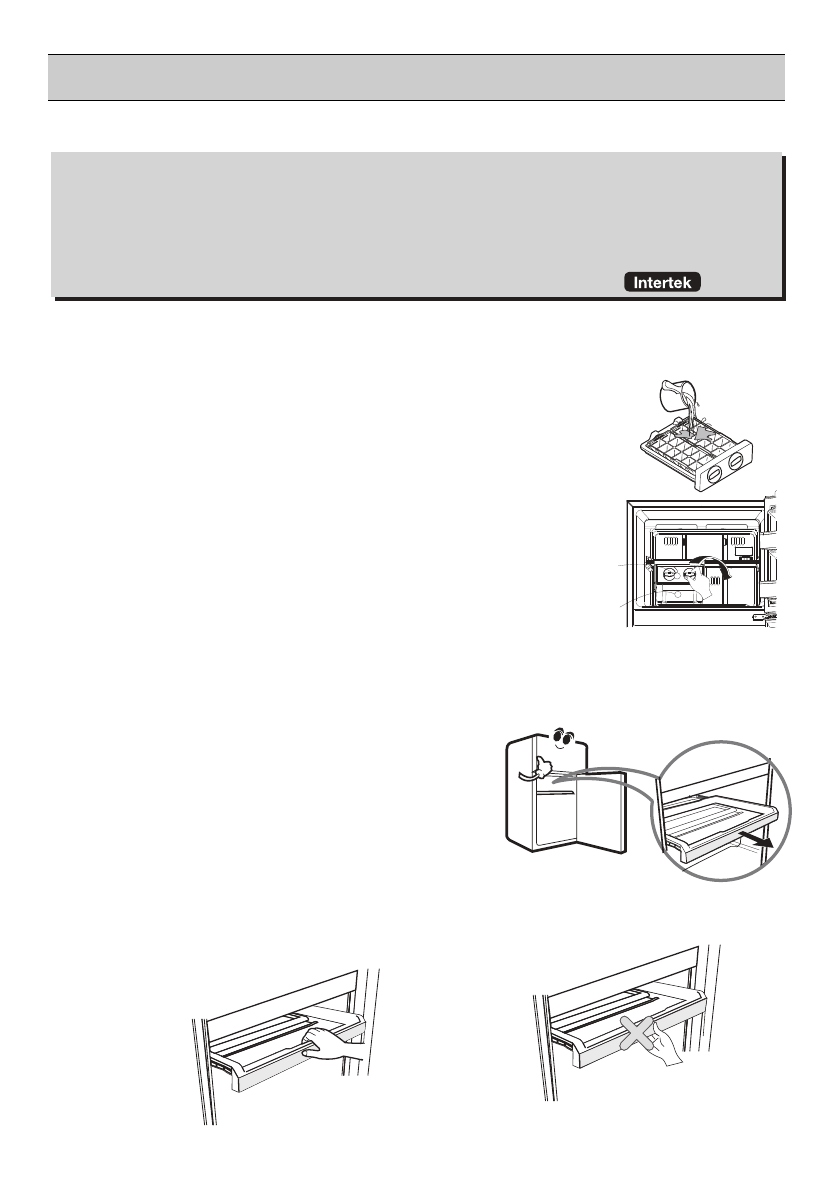 Intertek