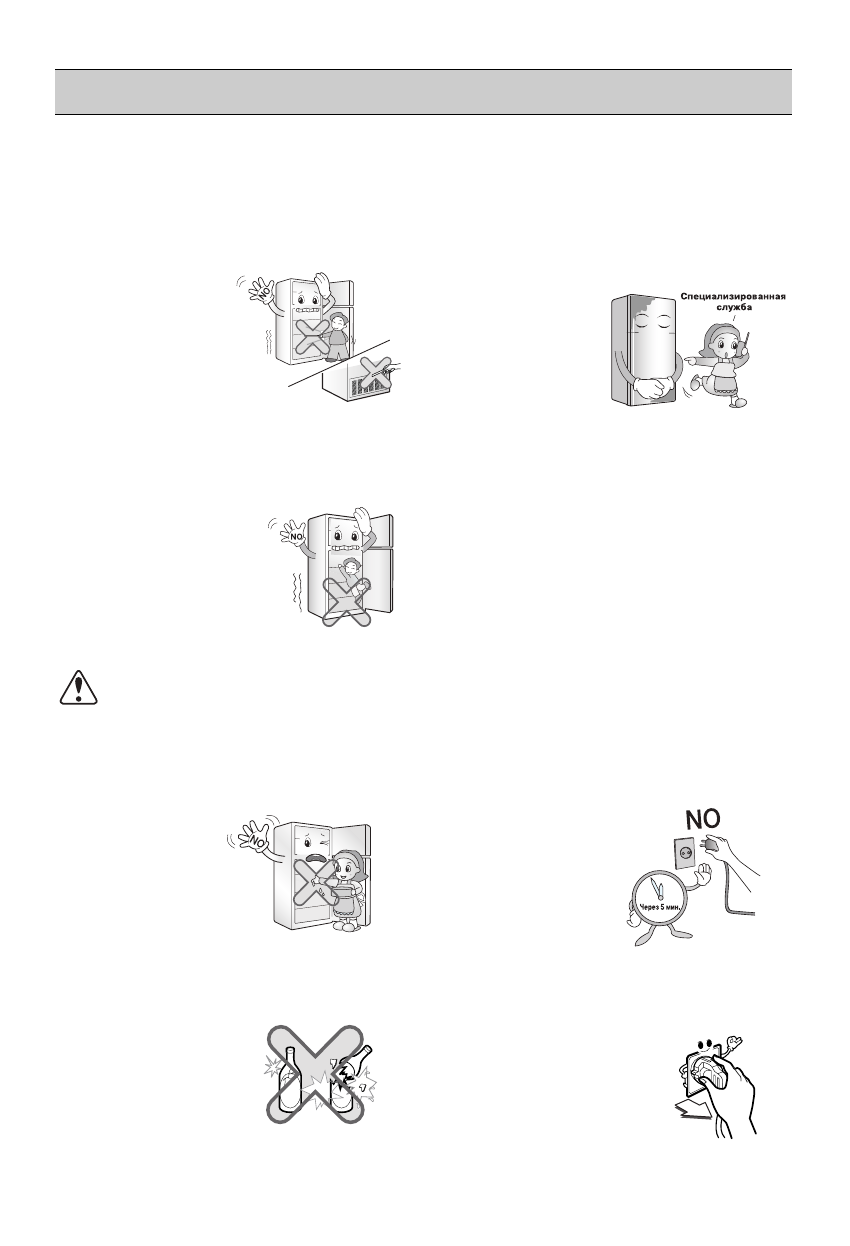 NO

Специализированная служба

NO

NO

NO

Через 5 мин.