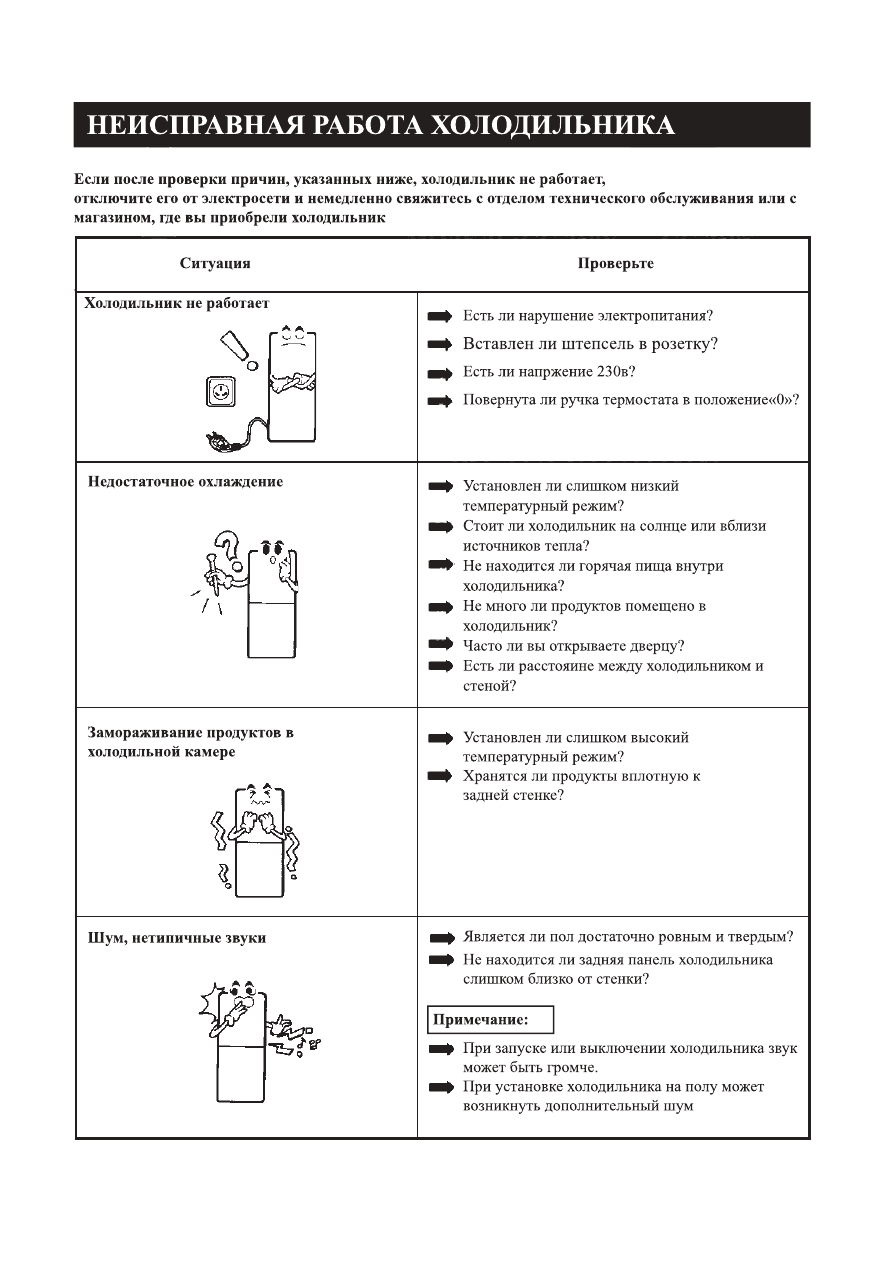 НЕИСПРАВНАЯ РАБОТА ХОЛОДИЛЬНИКА

Если после проверки причин, указанных ниже, холодильник не работает, отключите его от электросети и немедленно свяжитесь с отделом технического обслуживания или с магазином, где вы приобрели холодильник

| Ситуация | Проверьте |
|---|---|
| Холодильник не работает | Есть ли нарушение электропитания? Вставлен ли штепсель в розетку? Есть ли напржение 230в? Повернута ли ручка термостата в положение«0»? |
| Недостаточное охлаждение | Установлен ли слишком низкий температурный режим? Стоит ли холодильник на солнце или вблизи источников тепла? Не находится ли горячая пища внутри холодильника? Не много ли продуктов помещено в холодильник? Часто ли вы открываете дверцу? Есть ли расстояине между холодильником и стеной? |
| Замораживание продуктов в холодильной камере | Установлен ли слишком высокий температурный режим? Хранятся ли продукты вплотную к задней стенке? |
| Шум, нетипичные звуки | Является ли пол достаточно ровным и твердым? Не находится ли задняя панель холодильника слишком близко от стенки? Примечание: При запуске или выключении холодильника звук может быть громче. При установке холодильника на полу может возникнуть дополнительный шум |