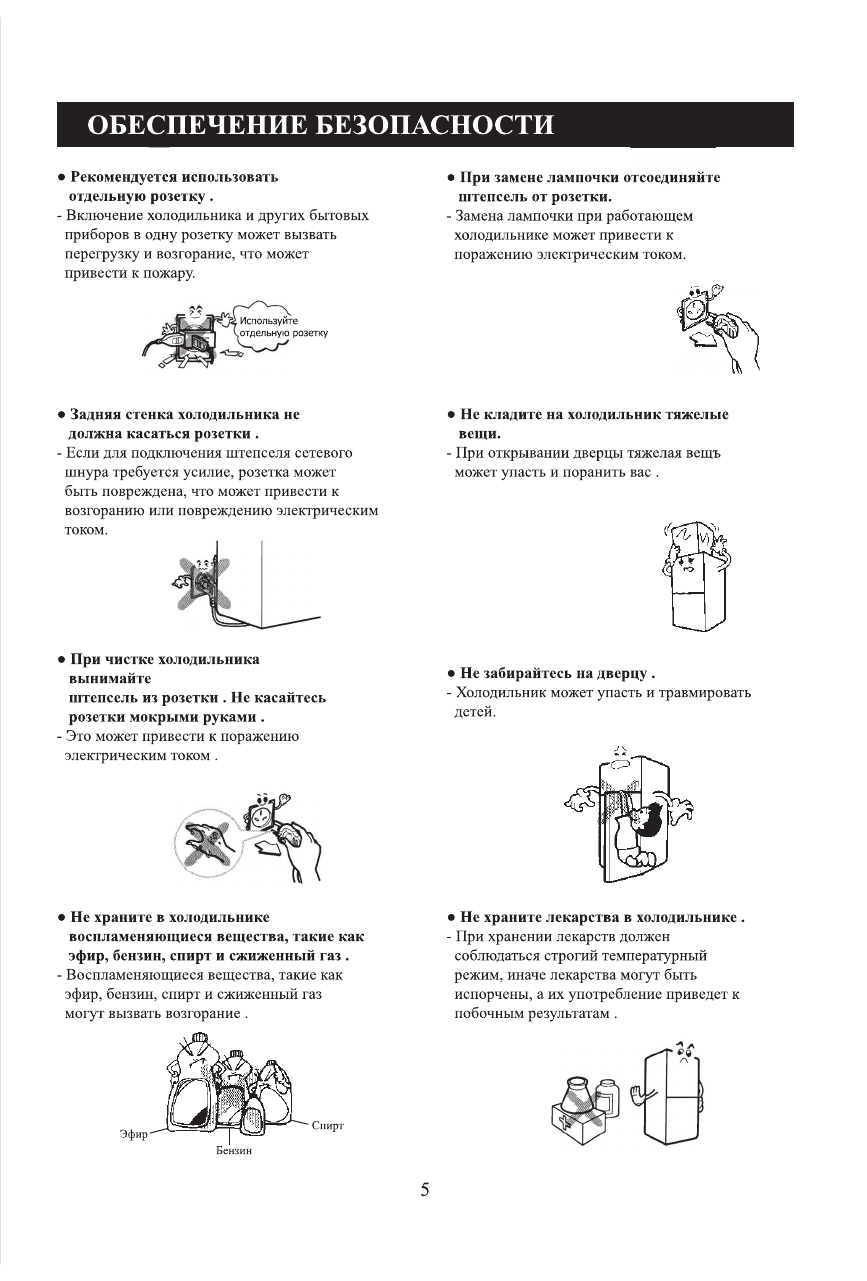 ОБЕСПЕЧЕНИЕ БЕЗОПАСНОСТИ

● Рекомендуется использовать отдельную розетку .
- Включение холодильника и других бытовых приборов в одну розетку может вызвать перегрузку и возгорание, что может привести к пожару.

Используйте отдельную розетку

● Задняя стенка холодильника не должна касаться розетки .
- Если для подключения штепселя сетевого шнура требуется усилие, розетка может быть повреждена, что может привести к возгоранию или повреждению электрическим током.

● При чистке холодильника вынимайте штепсель из розетки . Не касайтесь розетки мокрыми руками .
- Это может привести к поражению электрическим током .

● Не храните в холодильнике воспламеняющиеся вещества, такие как эфир, бензин, спирт и сжиженный газ .
- Воспламеняющиеся вещества, такие как эфир, бензин, спирт и сжиженный газ могут вызвать возгорание .

Эфир
Бензин
Спирт

● При замене лампочки отсоединяйте штепсель от розетки.
- Замена лампочки при работающем холодильнике может привести к поражению электрическим током.

● Не кладите на холодильник тяжелые вещи.
- При открывании дверцы тяжелая вещъ может упасть и поранить вас .

● Не забирайтесь на дверцу .
- Холодильник может упасть и травмировать детей.

● Не храните лекарства в холодильнике .
- При хранении лекарств должен соблюдаться строгий температурный режим, иначе лекарства могут быть испорчены, а их употребление приведет к побочным результатам .

5