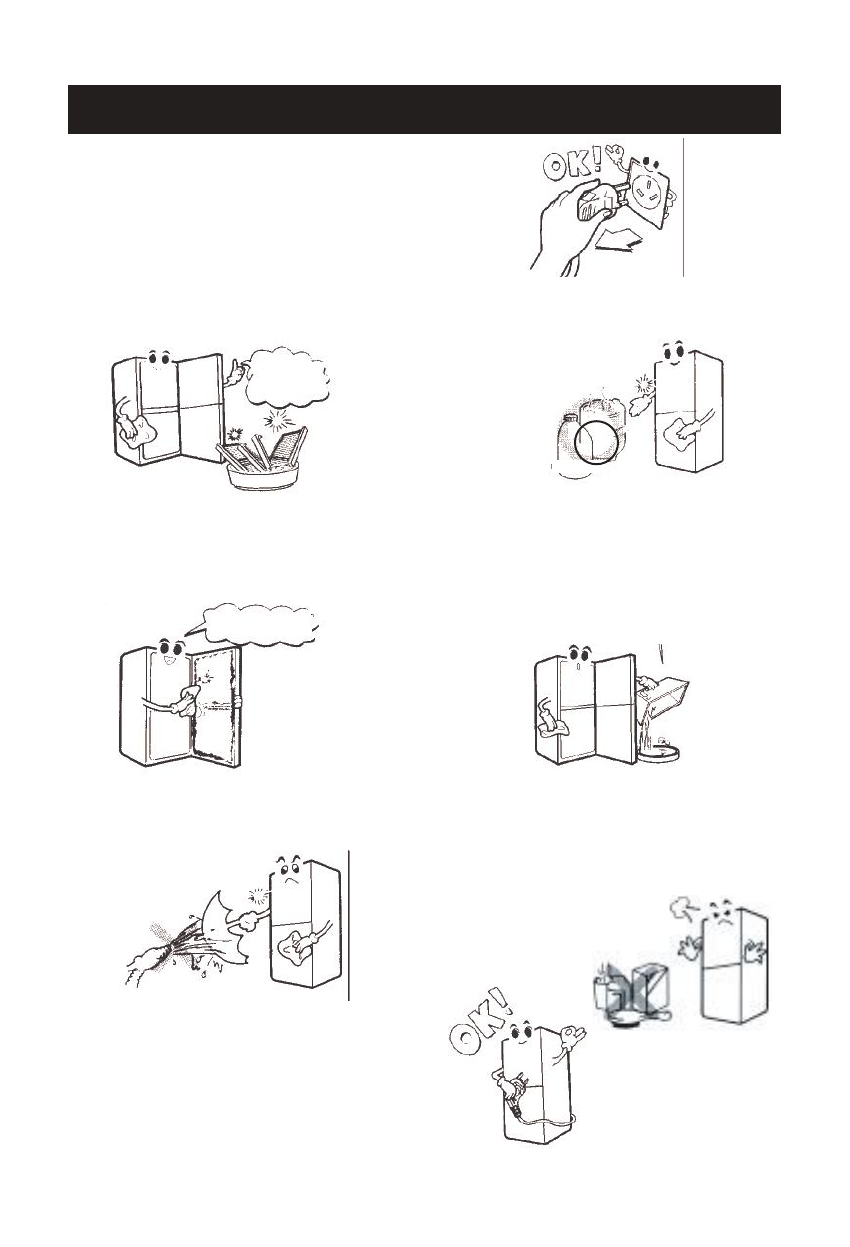 OK!

OK!