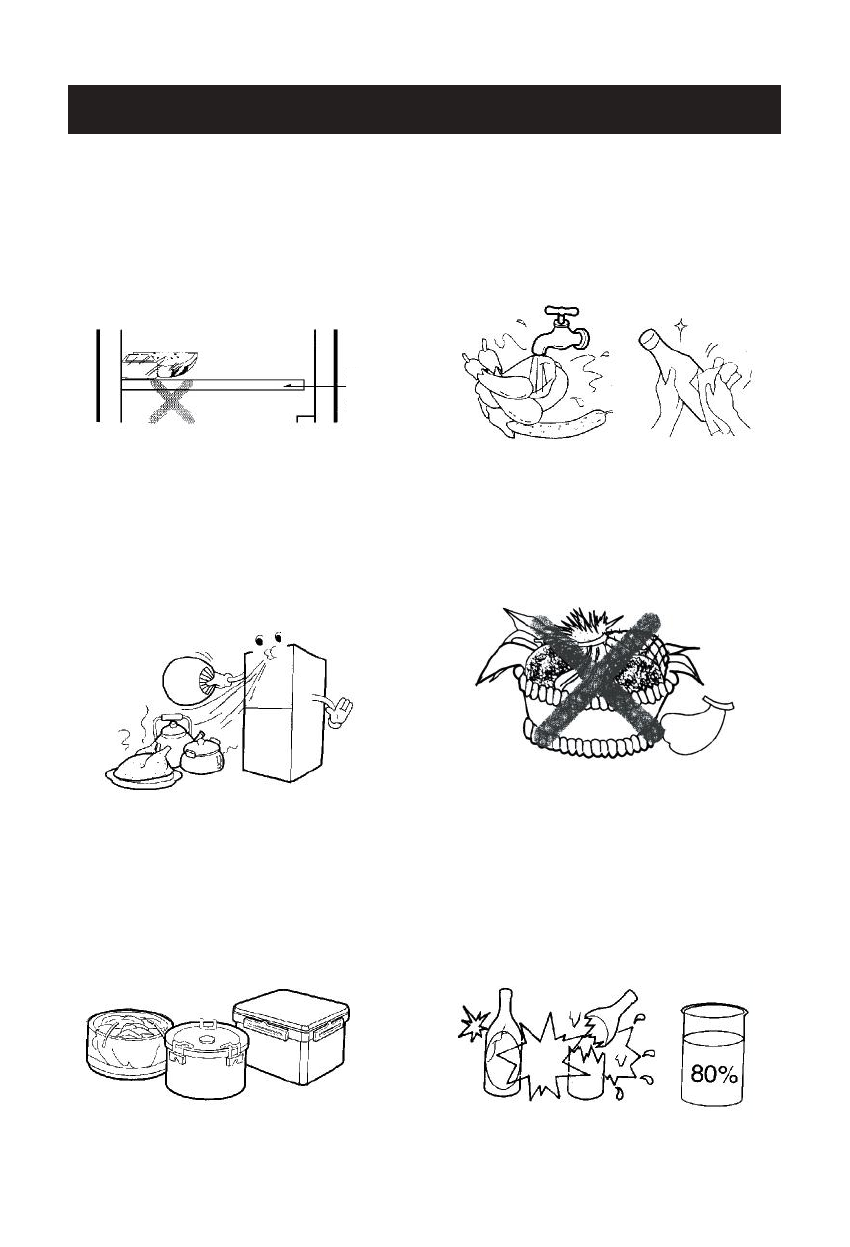 80%