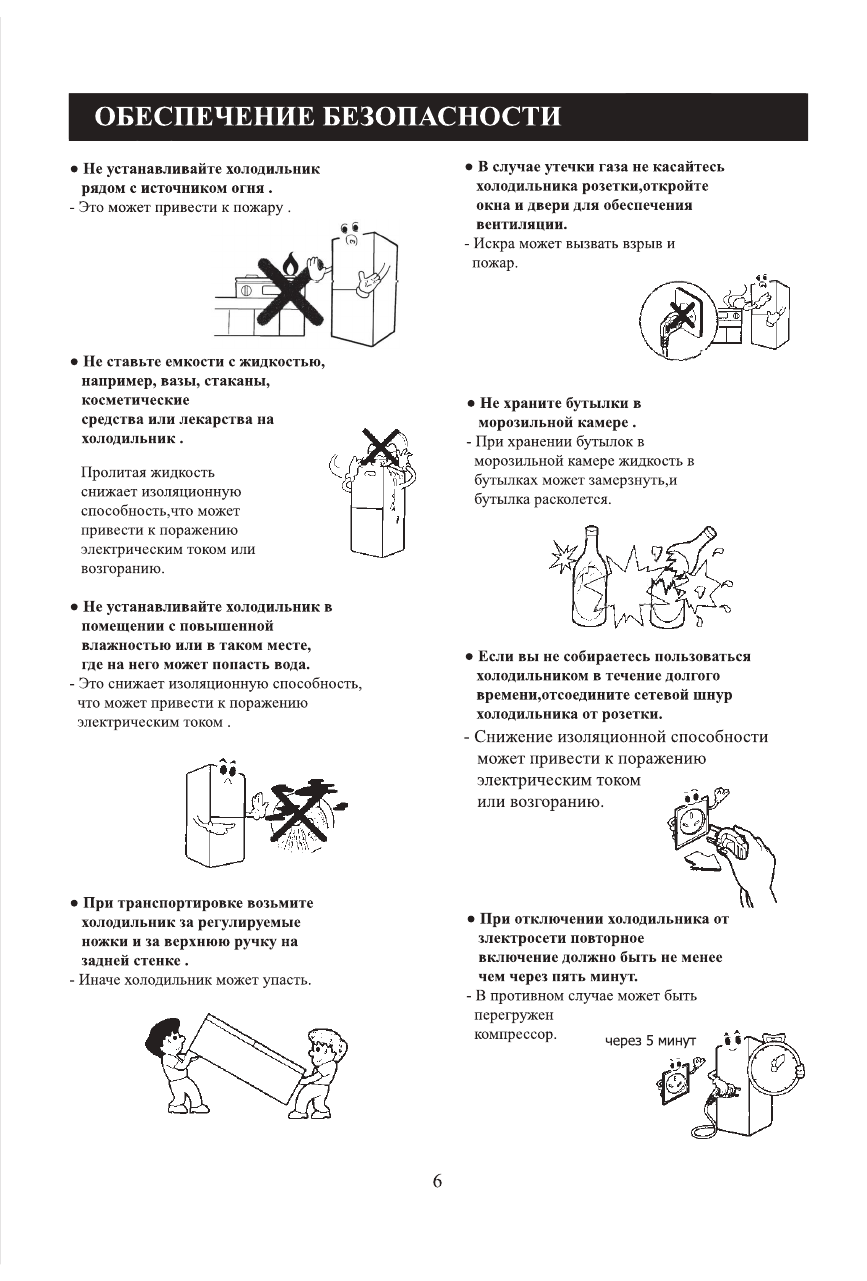 ОБЕСПЕЧЕНИЕ БЕЗОПАСНОСТИ

● Не устанавливайте холодильник рядом с источником огня .
- Это может привести к пожару .

● Не ставьте емкости с жидкостью, например, вазы, стаканы, косметические средства или лекарства на холодильник .

Пролитая жидкость снижает изоляционную способность,что может привести к поражению электрическим током или возгоранию.

● Не устанавливайте холодильник в помещении с повышенной влажностью или в таком месте, где на него может попасть вода.
- Это снижает изоляционную способность, что может привести к поражению электрическим током .

● При транспортировке возьмите холодильник за регулируемые ножки и за верхнюю ручку на задней стенке .
- Иначе холодильник может упасть.

● В случае утечки газа не касайтесь холодильника розетки,откройте окна и двери для обеспечения вентиляции.
- Искра может вызвать взрыв и пожар.

● Не храните бутылки в морозильной камере .
- При хранении бутылок в морозильной камере жидкость в бутылках может замерзнуть,и бутылка расколется.

● Если вы не собираетесь пользоваться холодильником в течение долгого времени,отсоедините сетевой шнур холодильника от розетки.
- Снижение изоляционной способности может привести к поражению электрическим током или возгоранию.

● При отключении холодильника от злектросети повторное включение должно быть не менее чем через пять минут.
- В противном случае может быть перегружен компрессор.

через 5 минут

6