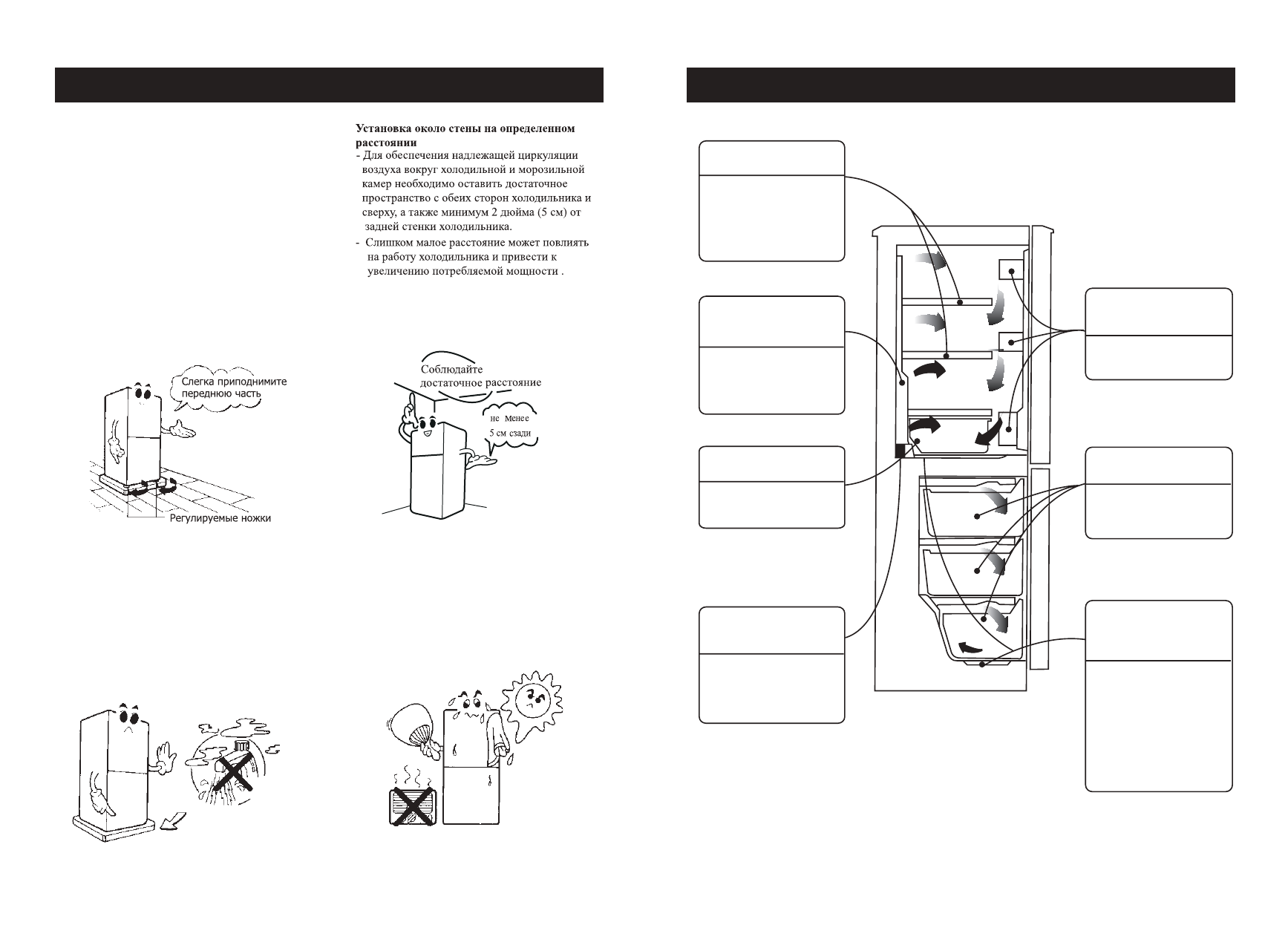 Установка около стены на определенном расстоянии
- Для обеспечения надлежащей циркуляции воздуха вокруг холодильной и морозильной камер необходимо оставить достаточное пространство с обеих сторон холодильника и сверху, а также минимум 2 дюйма (5 см) от задней стенки холодильника.
- Слишком малое расстояние может повлиять на работу холодильника и привести к увеличению потребляемой мощности .

Слегка приподнимите переднюю часть

Регулируемые ножки

Соблюдайте достаточное расстояние

не Менее 5 см сзади