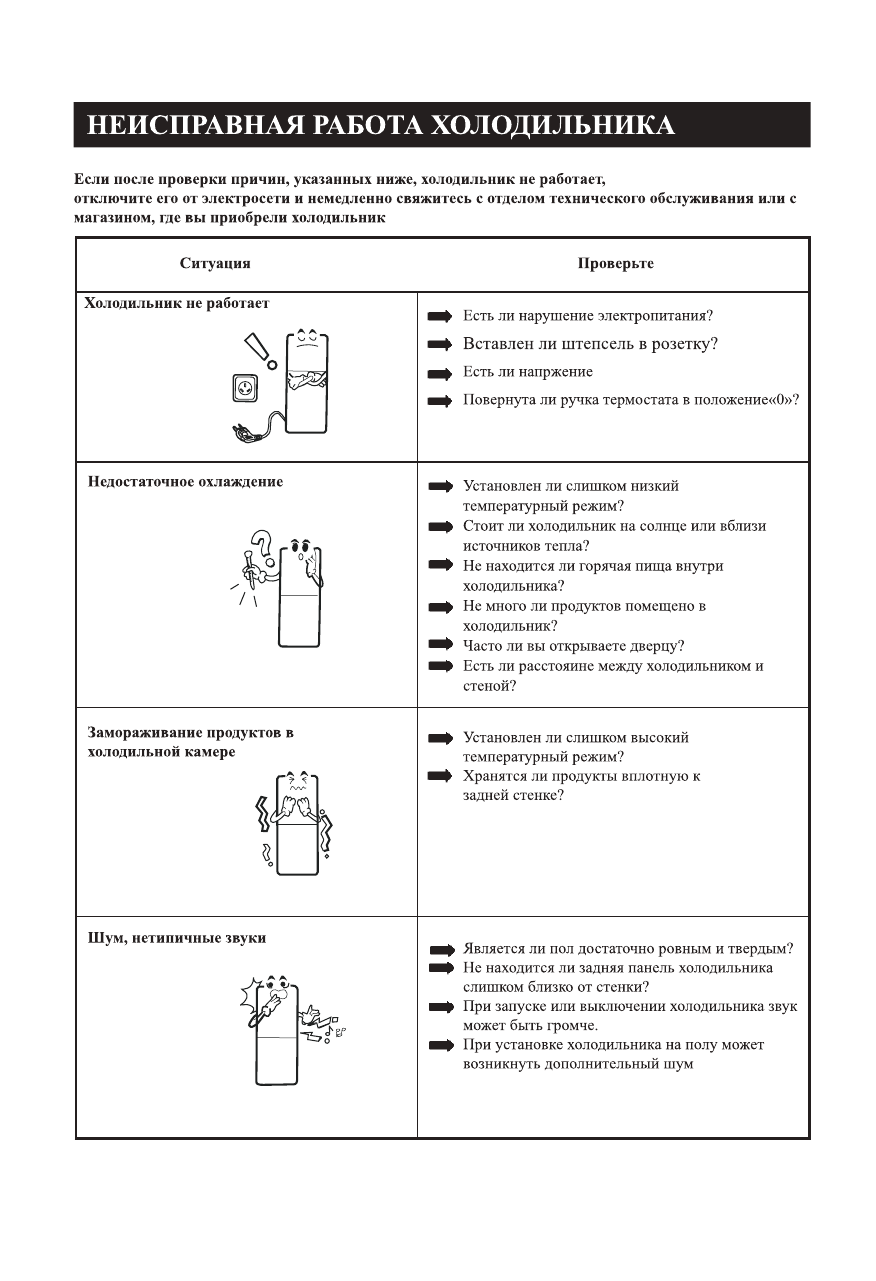 НЕИСПРАВНАЯ РАБОТА ХОЛОДИЛЬНИКА

Если после проверки причин, указанных ниже, холодильник не работает, отключите его от электросети и немедленно свяжитесь с отделом технического обслуживания или с магазином, где вы приобрели холодильник

| Ситуация | Проверьте |
|---|---|
| Холодильник не работает | Есть ли нарушение электропитания? Вставлен ли штепсель в розетку? Есть ли напржение Повернута ли ручка термостата в положение«0»? |
| Недостаточное охлаждение | Установлен ли слишком низкий температурный режим? Стоит ли холодильник на солнце или вблизи источников тепла? Не находится ли горячая пища внутри холодильника? Не много ли продуктов помещено в холодильник? Часто ли вы открываете дверцу? Есть ли расстояине между холодильником и стеной? |
| Замораживание продуктов в холодильной камере | Установлен ли слишком высокий температурный режим? Хранятся ли продукты вплотную к задней стенке? |
| Шум, нетипичные звуки | Является ли пол достаточно ровным и твердым? Не находится ли задняя панель холодильника слишком близко от стенки? При запуске или выключении холодильника звук может быть громче. При установке холодильника на полу может возникнуть дополнительный шум |