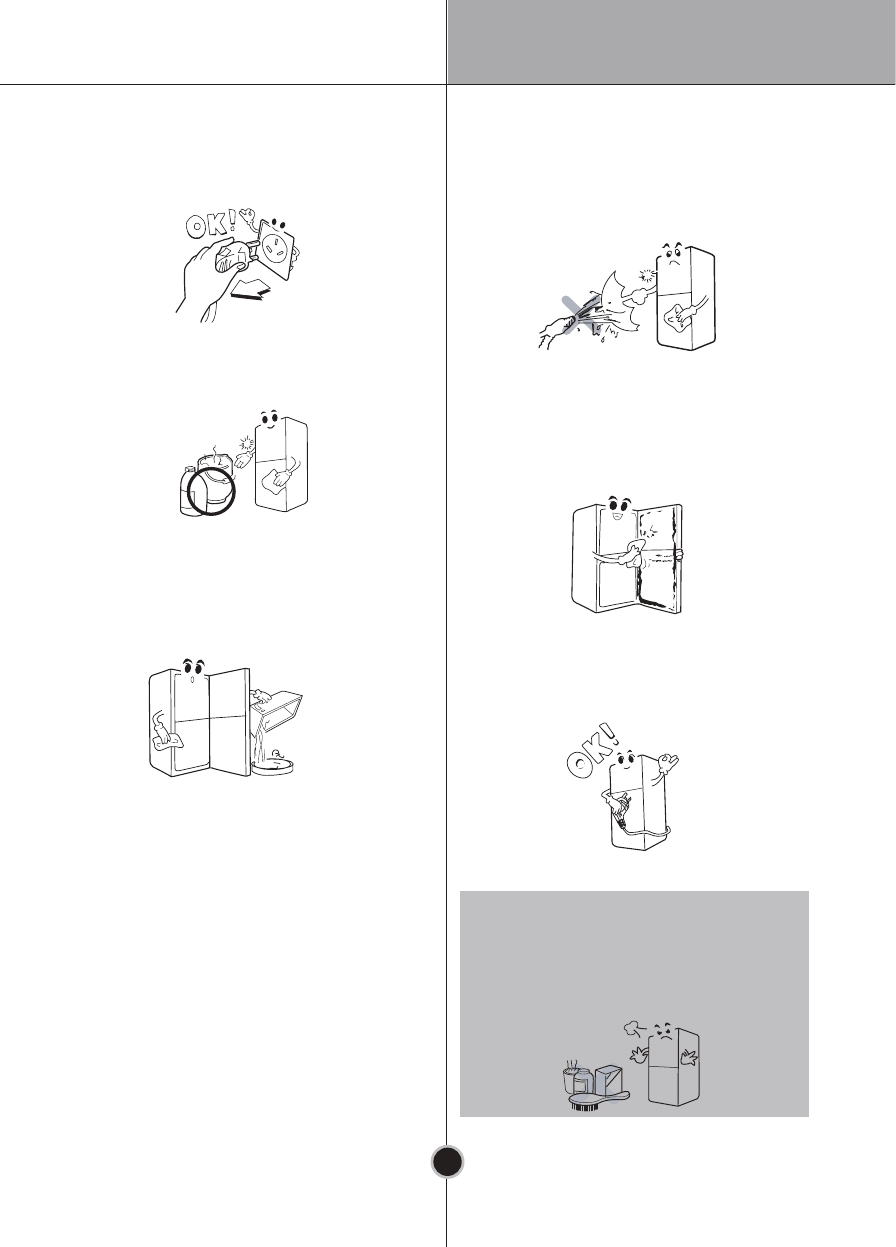 OK!

OK!