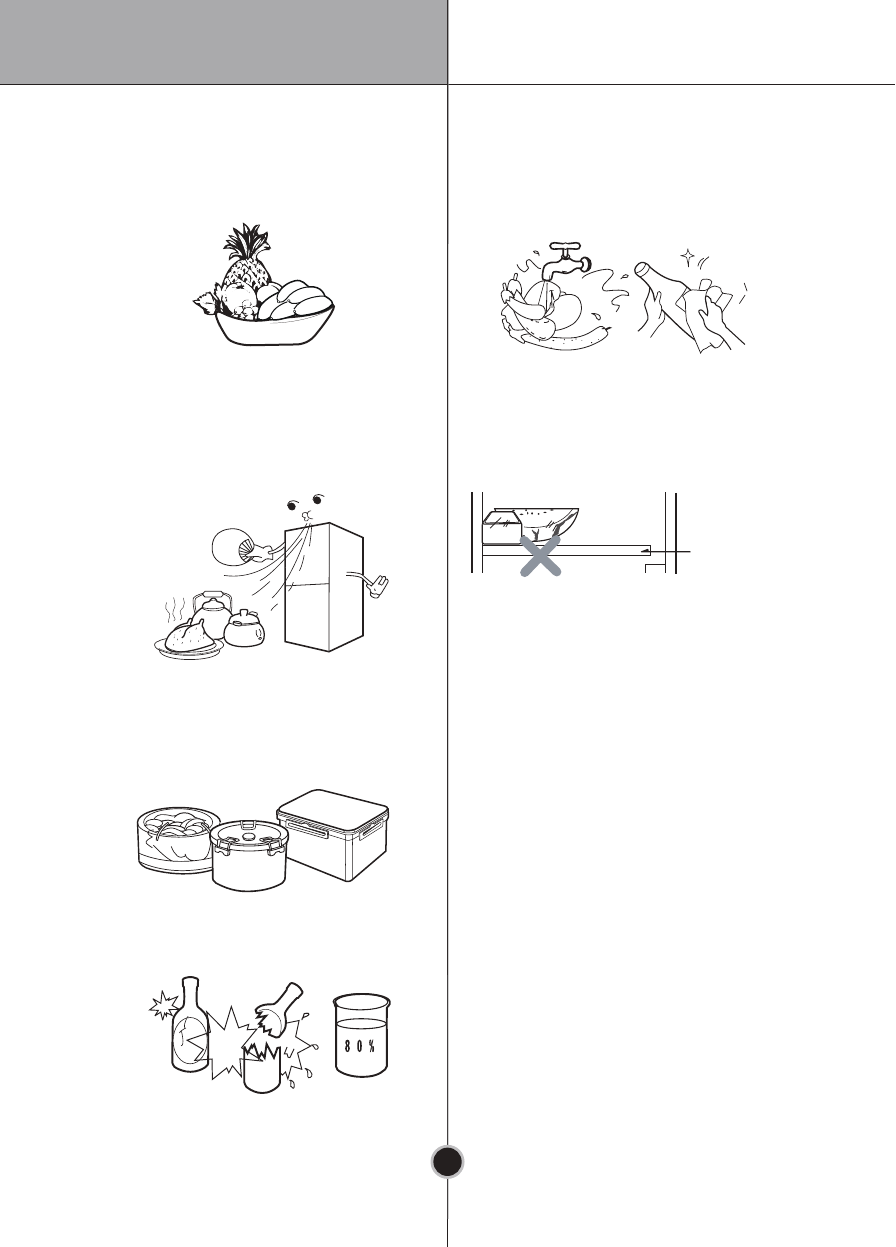 80%