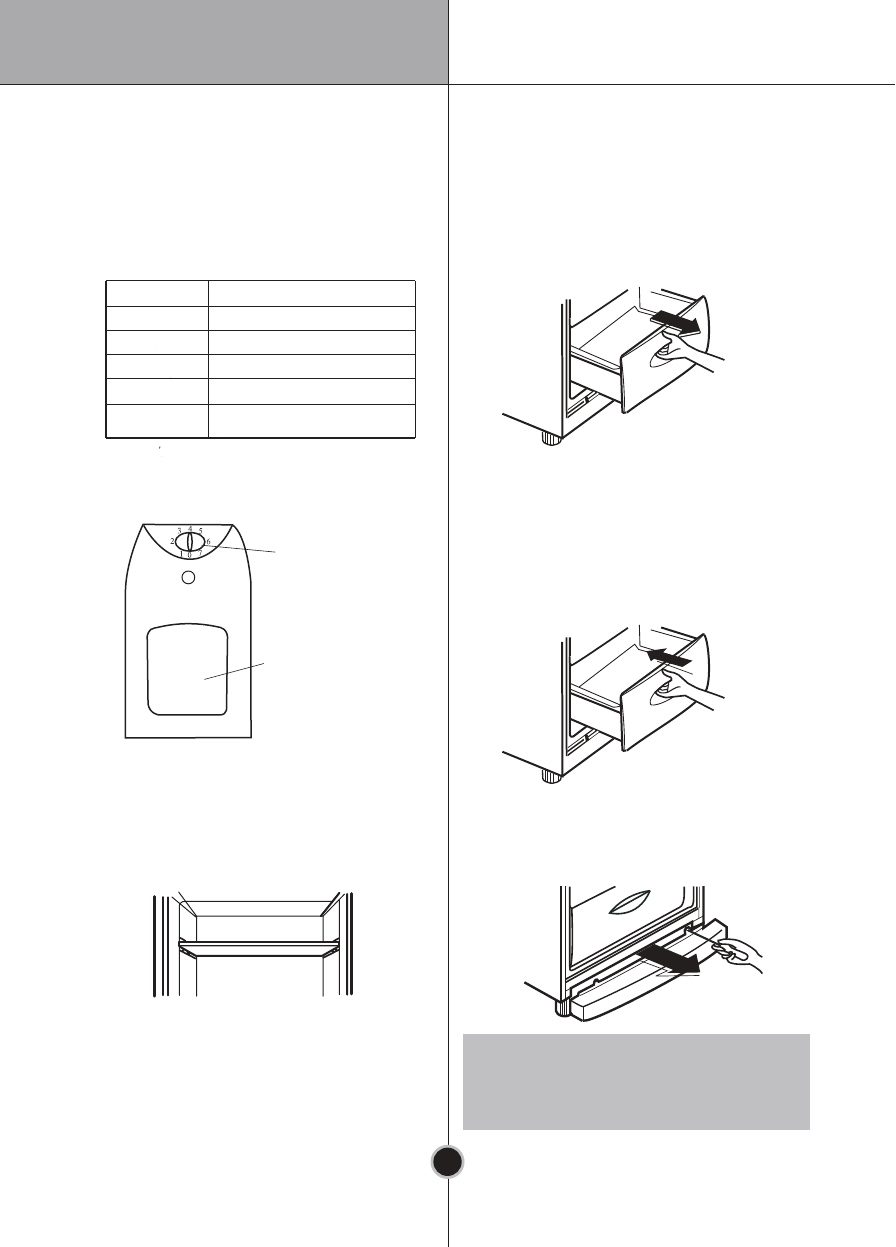 3
4
5
2
6
1
0
7