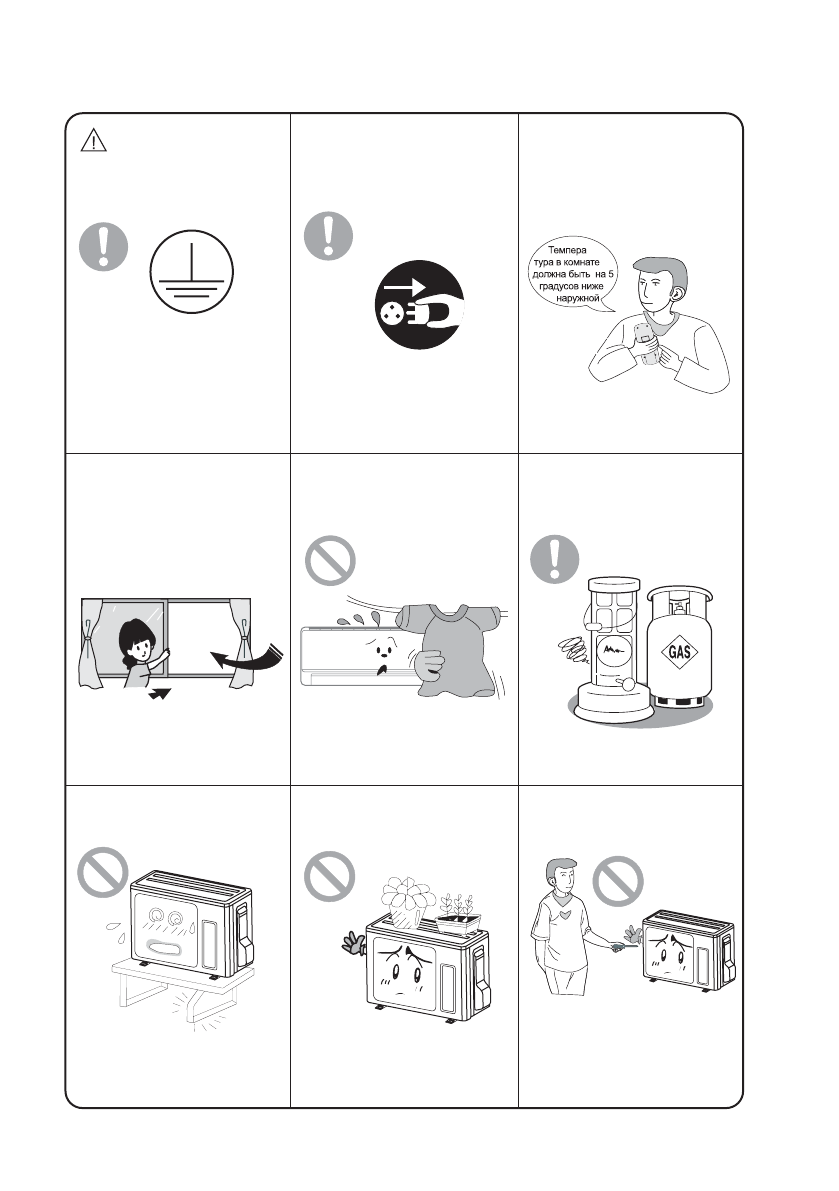 Темпера тура в комнате должна быть на 5 градусов ниже наружной

GAS