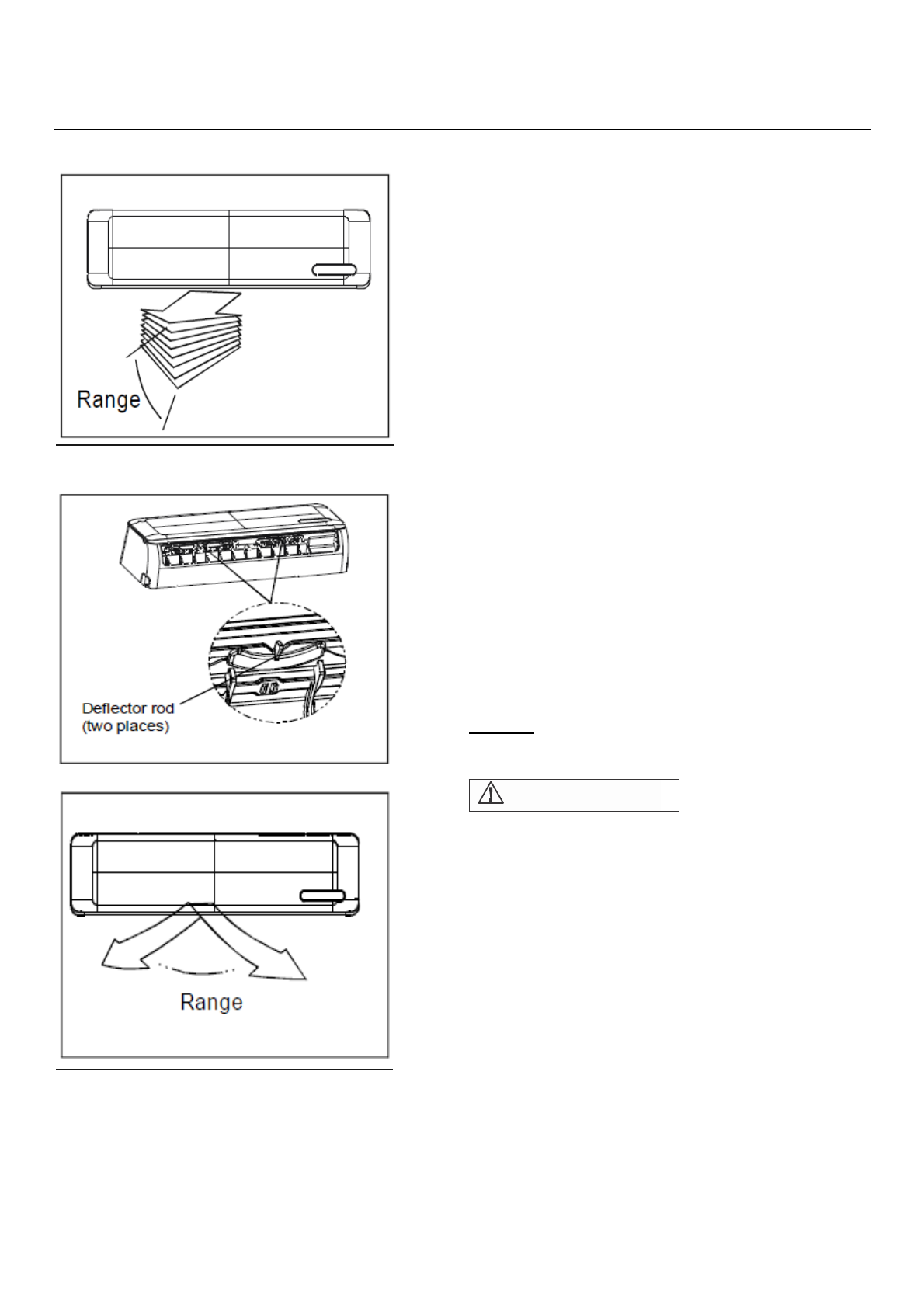 Range

Deflector rod
(two places)

Range