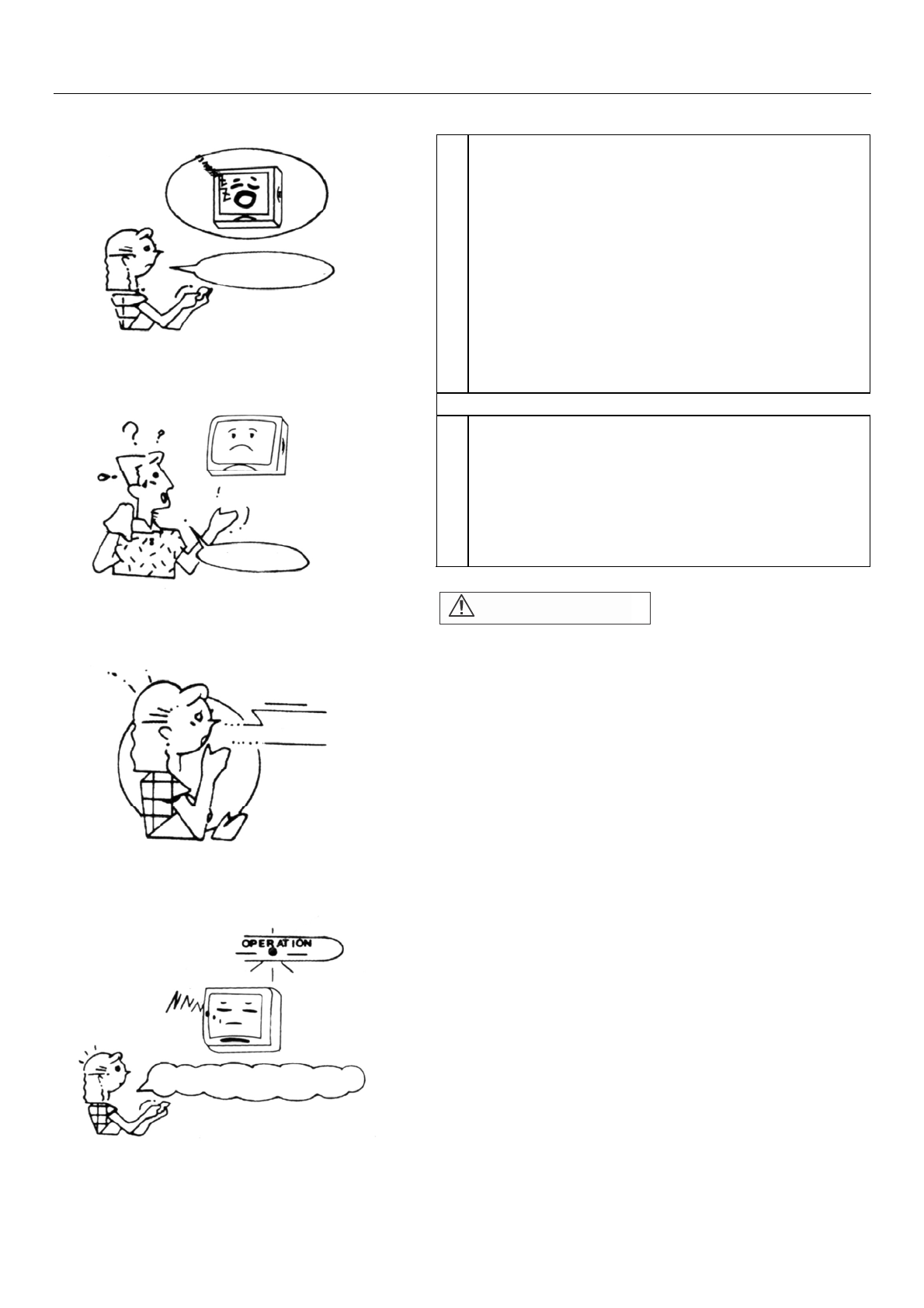 OPERATION