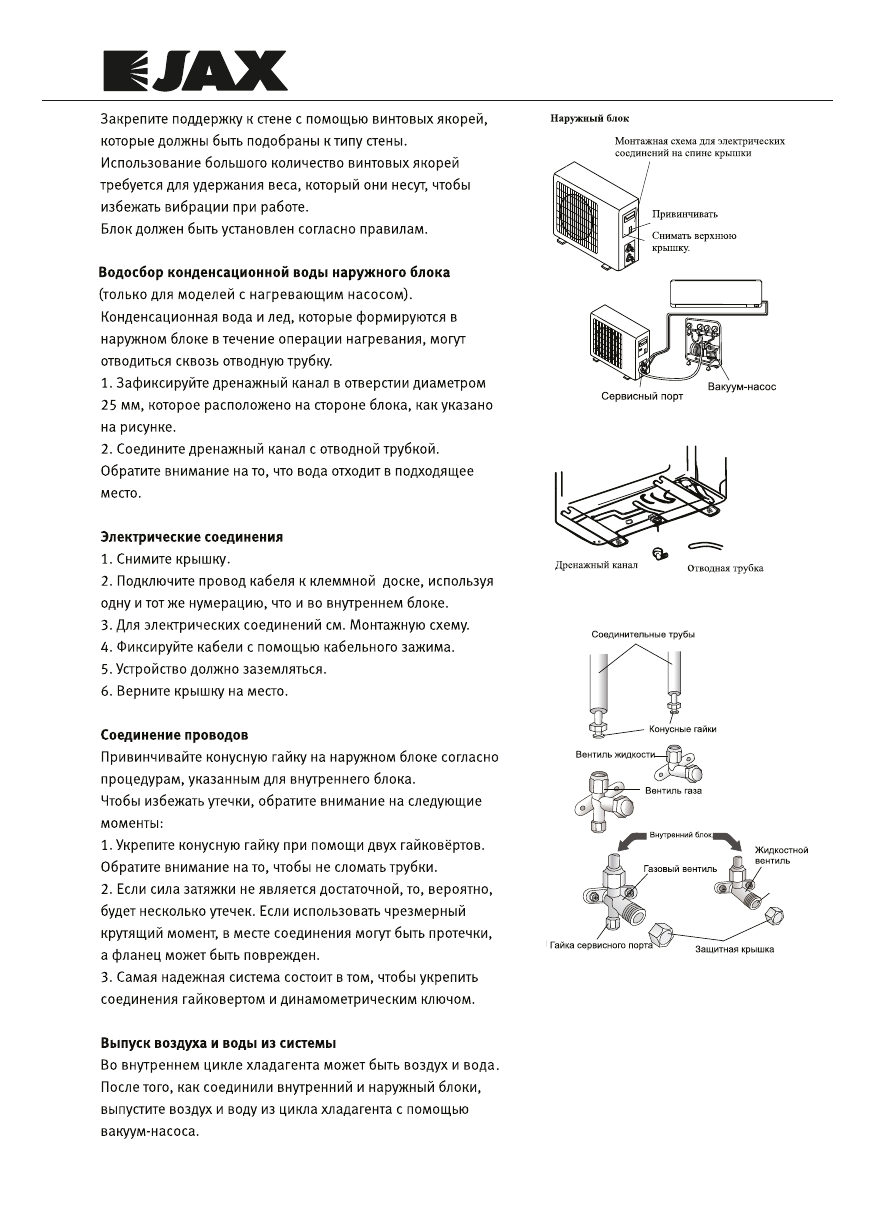 JAX

Закрепите поддержку к стене с помощью винтовых якорей, которые должны быть подобраны к типу стены. Использование большого количество винтовых якорей требуется для удержания веса, который они несут, чтобы избежать вибрации при работе.
Блок должен быть установлен согласно правилам.

Водосбор конденсационной воды наружного блока
(только для моделей с нагревающим насосом).
Конденсационная вода и лед, которые формируются в наружном блоке в течение операции нагревания, могут отводиться сквозь отводную трубку.
1. Зафиксируйте дренажный канал в отверстии диаметром 25 мм, которое расположено на стороне блока, как указано на рисунке.
2. Соедините дренажный канал с отводной трубкой. Обратите внимание на то, что вода отходит в подходящее место.

Электрические соединения
1. Снимите крышку.
2. Подключите провод кабеля к клеммной доске, используя одну и тот же нумерацию, что и во внутреннем блоке.
3. Для электрических соединений см. Монтажную схему.
4. Фиксируйте кабели с помощью кабельного зажима.
5. Устройство должно заземляться.
6. Верните крышку на место.

Соединение проводов
Привинчивайте конусную гайку на наружном блоке согласно процедурам, указанным для внутреннего блока.
Чтобы избежать утечки, обратите внимание на следующие моменты:
1. Укрепите конусную гайку при помощи двух гайковёртов. Обратите внимание на то, чтобы не сломать трубки.
2. Если сила затяжки не является достаточной, то, вероятно, будет несколько утечек. Если использовать чрезмерный крутящий момент, в месте соединения могут быть протечки, а фланец может быть поврежден.
3. Самая надежная система состоит в том, чтобы укрепить соединения гайковертом и динамометрическим ключом.

Выпуск воздуха и воды из системы
Во внутреннем цикле хладагента может быть воздух и вода. После того, как соединили внутренний и наружный блоки, выпустите воздух и воду из цикла хладагента с помощью вакуум-насоса.

Наружный блок
Монтажная схема для электрических соединений на спине крышки
Привинчивать
Снимать верхнюю крышку.

Сервисный порт
Вакуум-насос

Дренажный канал
Отводная трубка

Соединительные трубы
Конусные гайки
Вентиль жидкости
Вентиль газа
Внутренний блок
Жидкостной вентиль
Газовый вентиль
Гайка сервисного порта
Защитная крышка