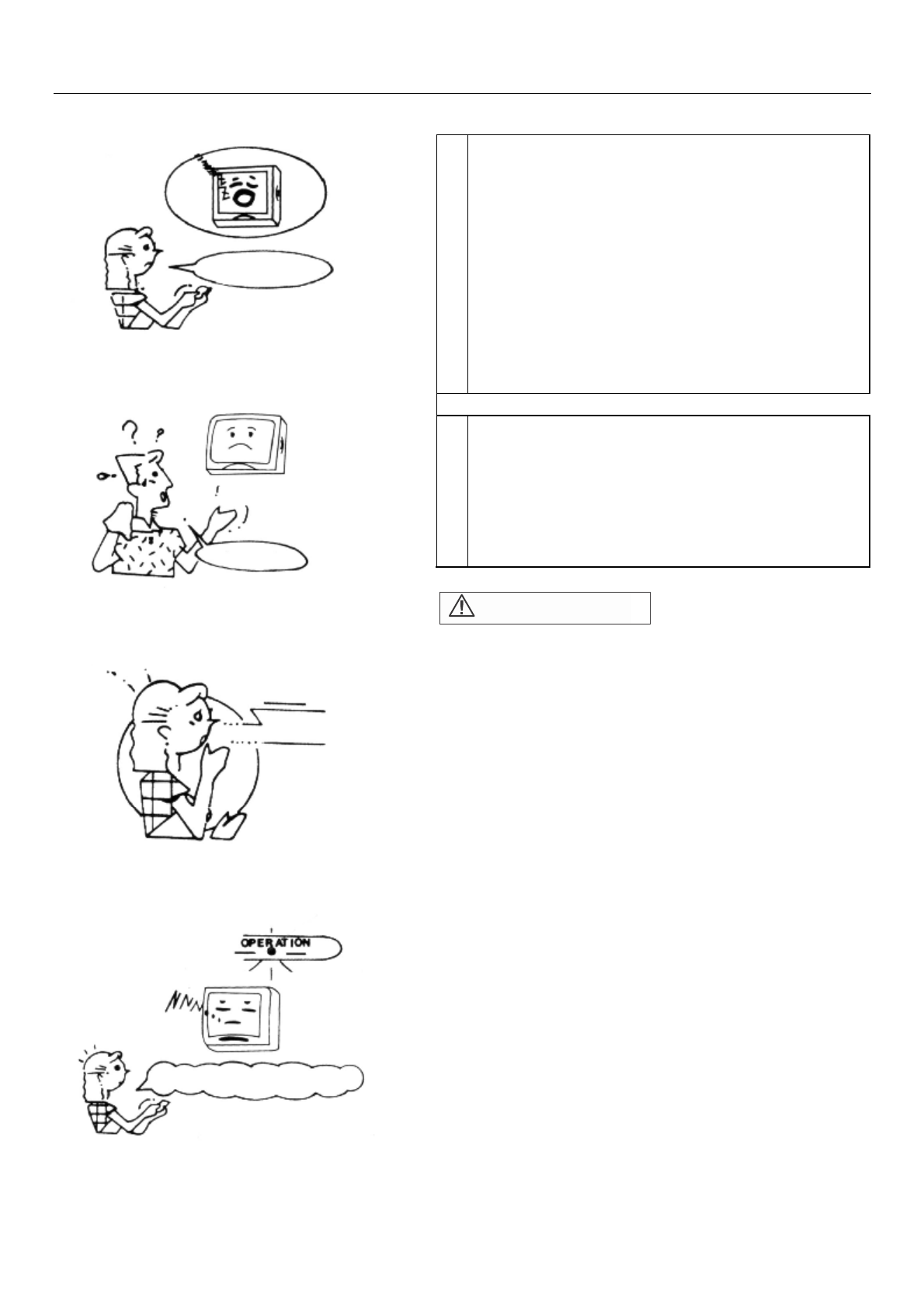 OPERATION