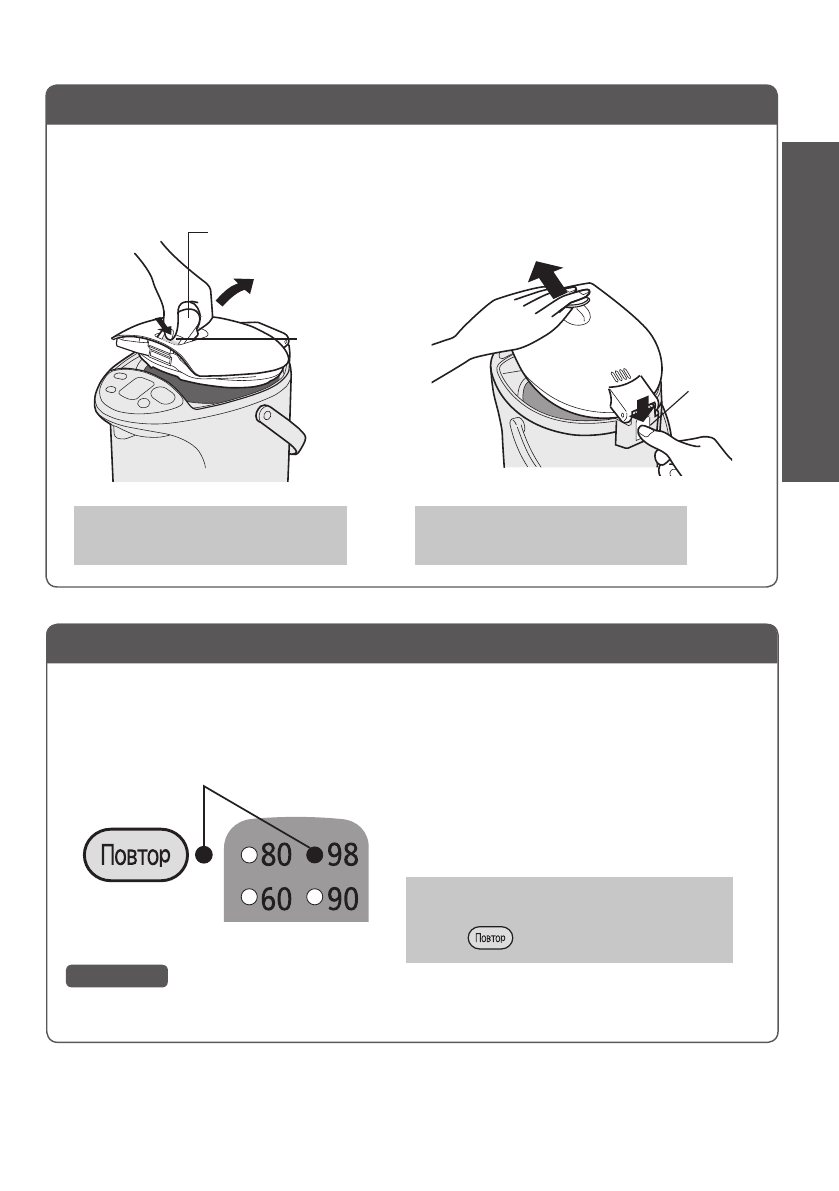 Повтор

80 98

60 90

Повтор