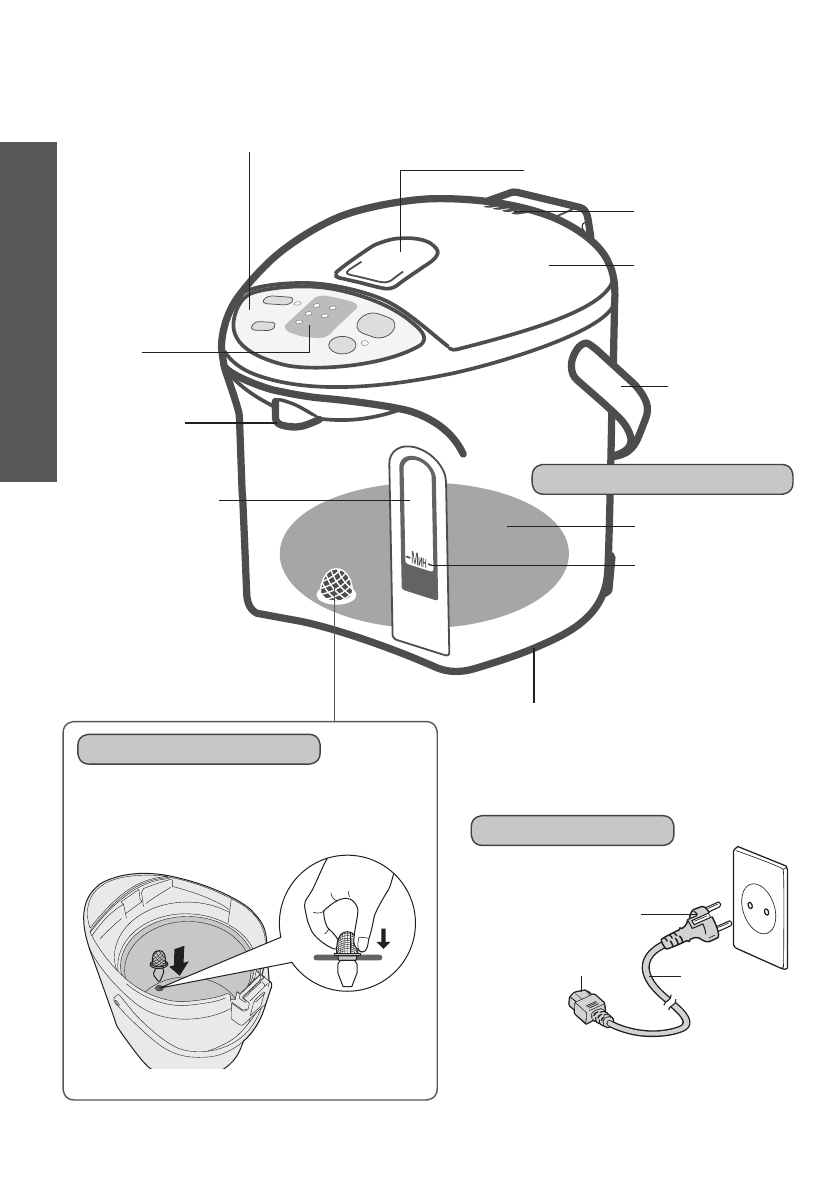 Мин