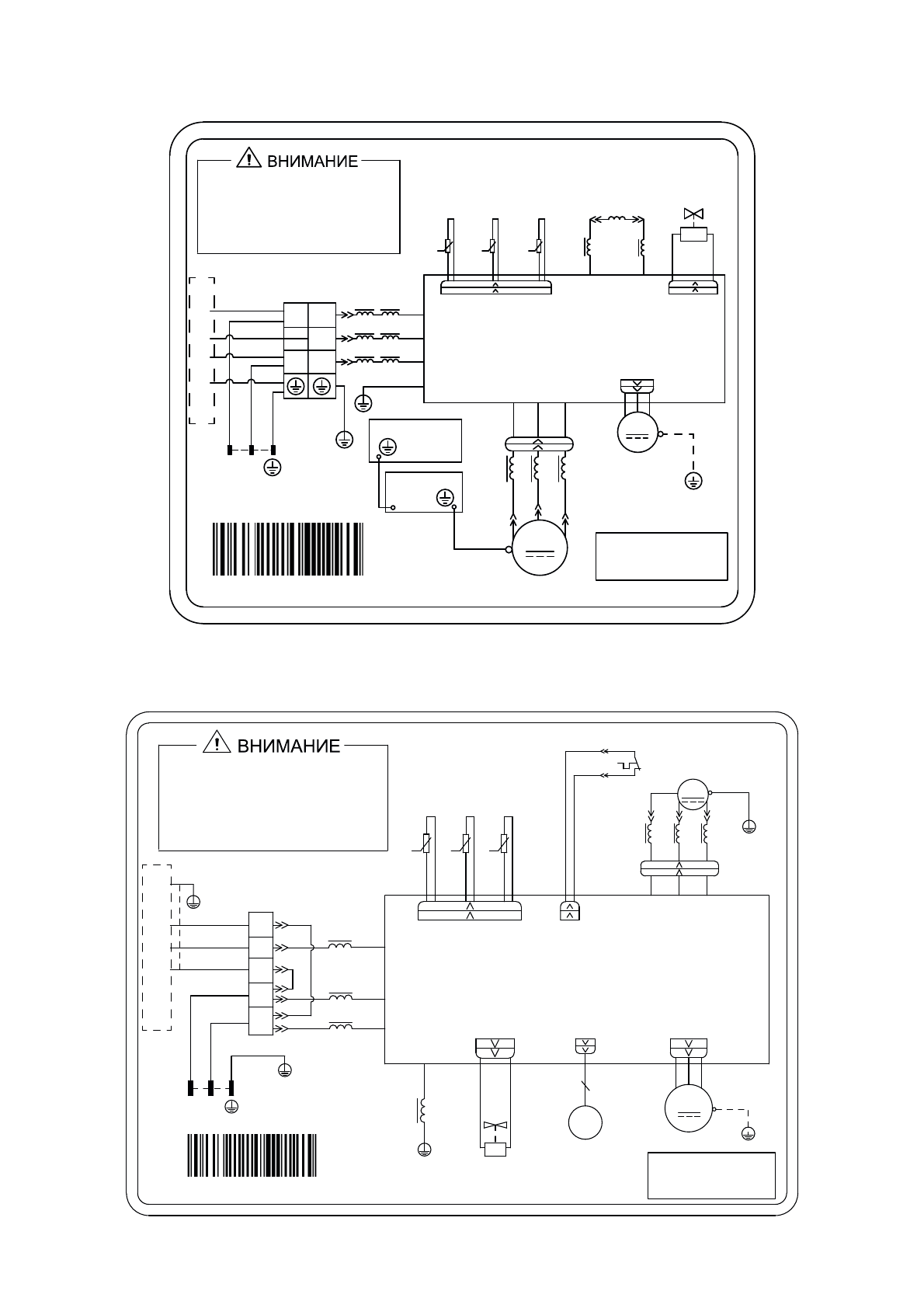 ВНИМАНИЕ

ВНИМАНИЕ