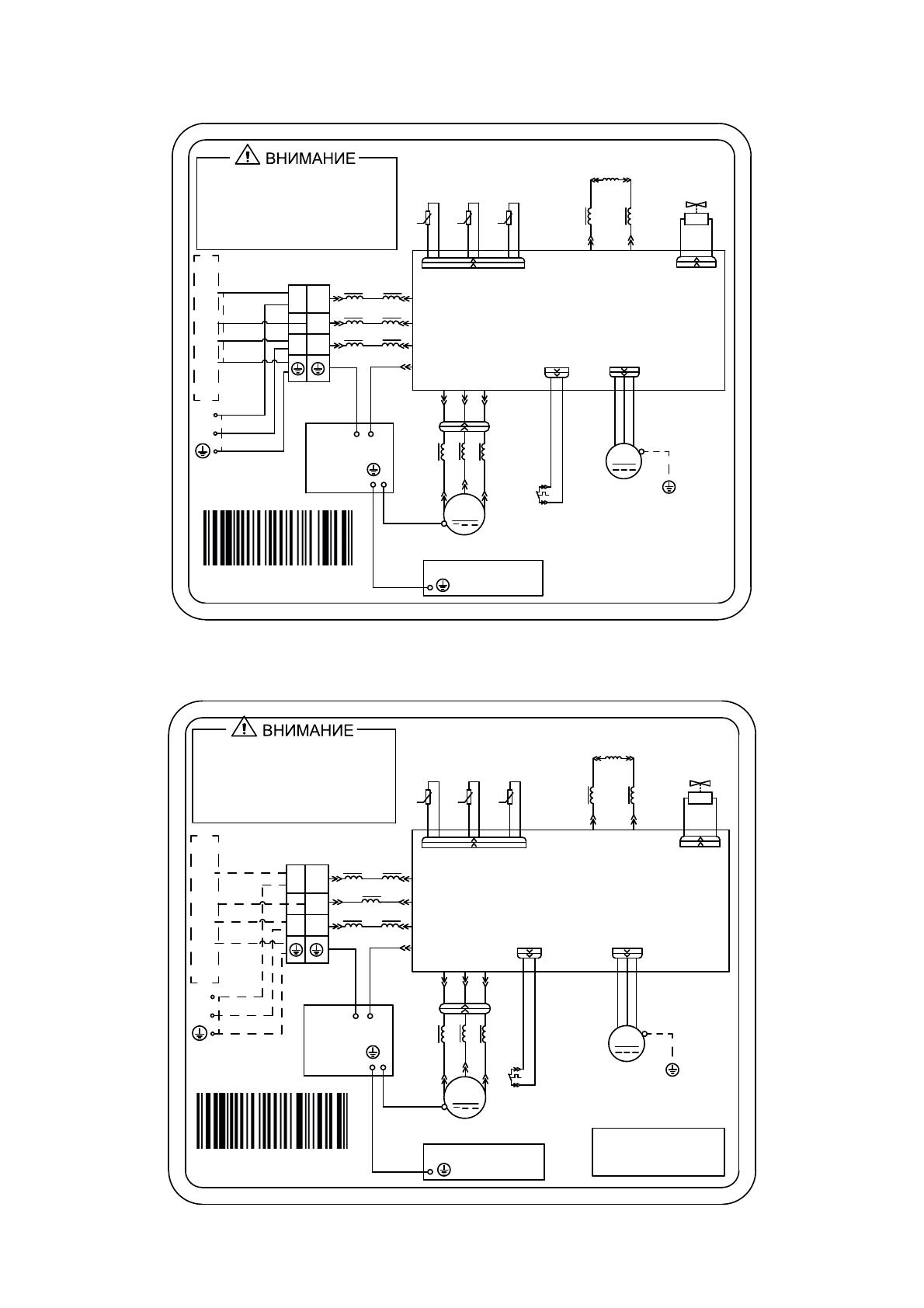 ВНИМАНИЕ

ВНИМАНИЕ