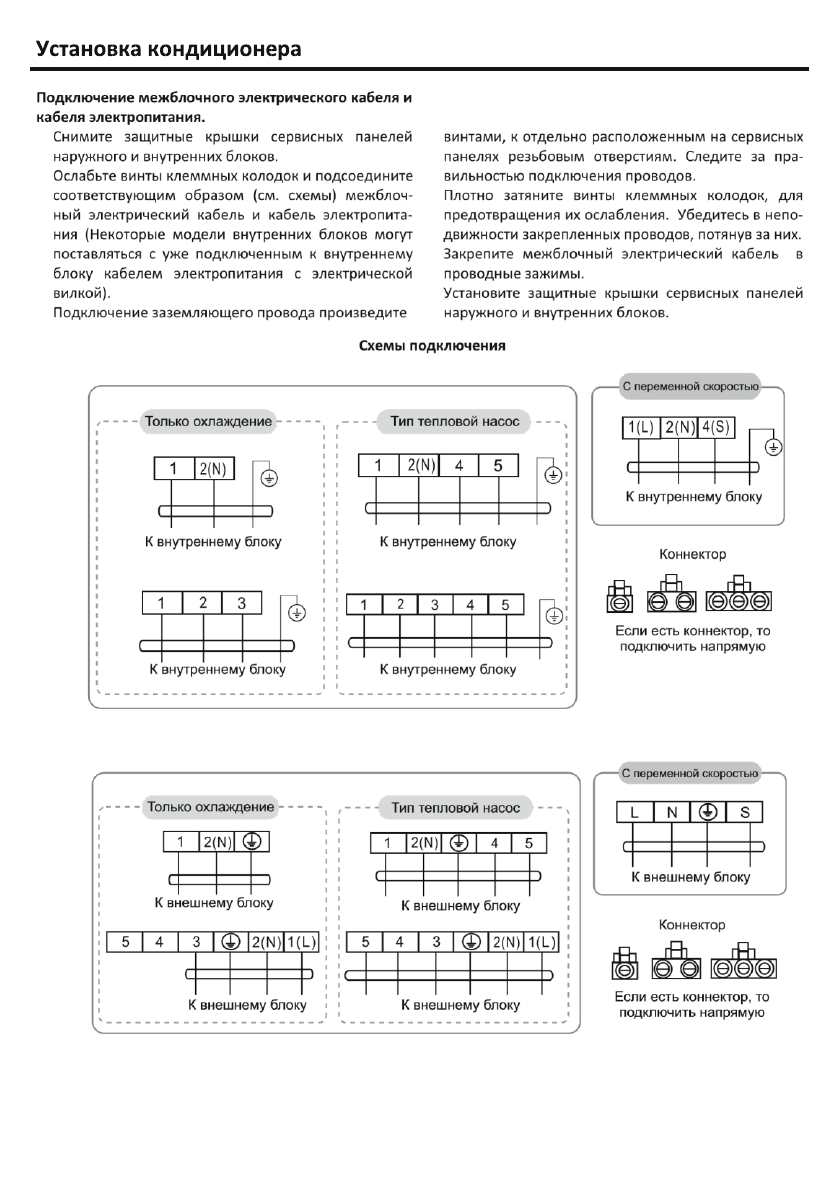 Установка кондиционера

Подключение межблочного электрического кабеля и кабеля электропитания.

Снимите защитные крышки сервисных панелей наружного и внутренних блоков.

Ослабьте винты клеммных колодок и подсоедините соответствующим образом (см. схемы) межблочный электрический кабель и кабель электропитания (Некоторые модели внутренних блоков могут поставляться с уже подключенным к внутреннему блоку кабелем электропитания с электрической вилкой).

Подключение заземляющего провода произведите винтами, к отдельно расположенным на сервисных панелях резьбовым отверстиям. Следите за правильностью подключения проводов.

Плотно затяните винты клеммных колодок, для предотвращения их ослабления. Убедитесь в неподвижности закрепленных проводов, потянув за них.

Закрепите межблочный электрический кабель в проводные зажимы.

Установите защитные крышки сервисных панелей наружного и внутренних блоков.

Схемы подключения

Только охлаждение
1 2(N)
К внутреннему блоку
1 2 3
К внутреннему блоку

Тип тепловой насос
1 2(N) 4 5
К внутреннему блоку
1 2 3 4 5
К внутреннему блоку

С переменной скоростью
1(L) 2(N) 4(S)
К внутреннему блоку

Коннектор
Если есть коннектор, то подключить напрямую

Только охлаждение
1 2(N)
К внешнему блоку
5 4 3 2(N) 1(L)
К внешнему блоку

Тип тепловой насос
1 2(N) 4 5
К внешнему блоку
5 4 3 2(N) 1(L)
К внешнему блоку

С переменной скоростью
L N S
К внешнему блоку

Коннектор
Если есть коннектор, то подключить напрямую