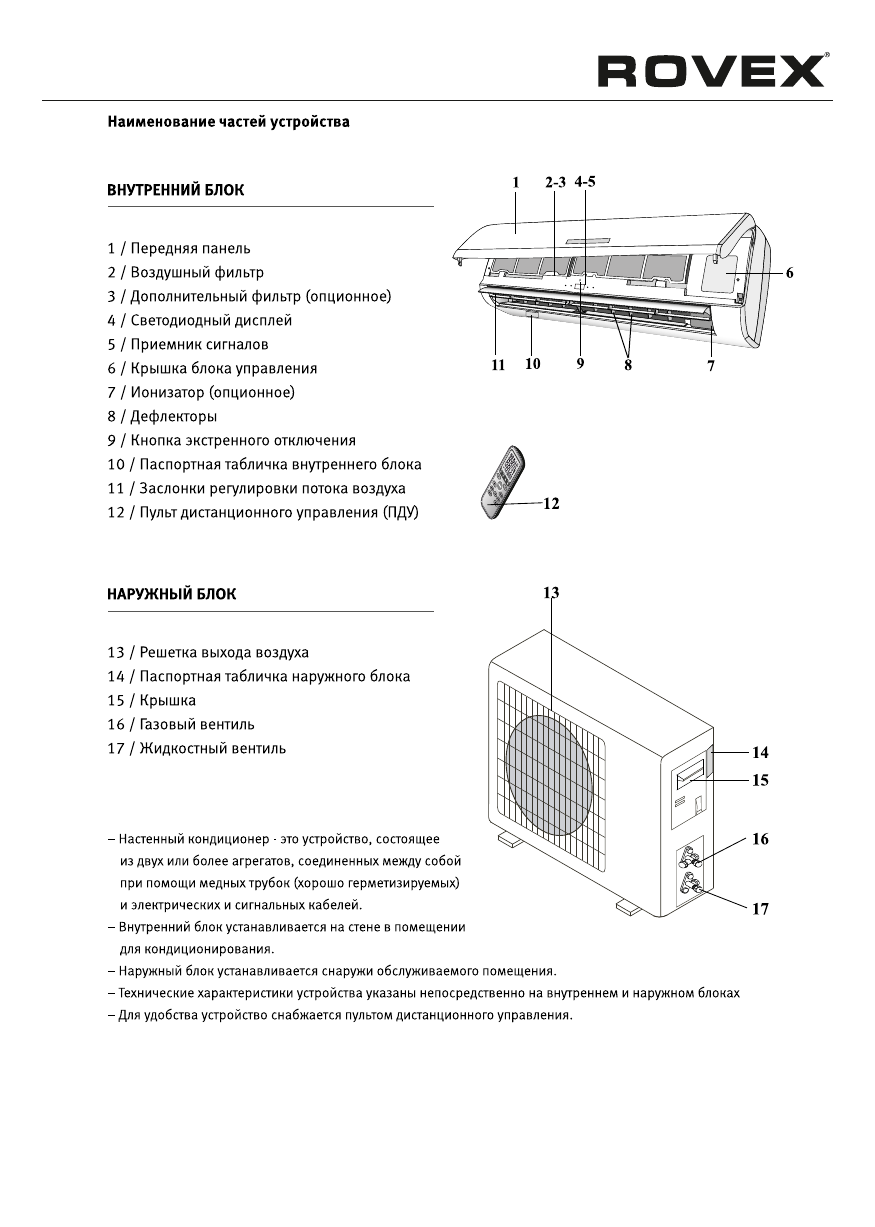 ROVEX®

Наименование частей устройства

ВНУТРЕННИЙ БЛОК

1 / Передняя панель
2 / Воздушный фильтр
3 / Дополнительный фильтр (опционное)
4 / Светодиодный дисплей
5 / Приемник сигналов
6 / Крышка блока управления
7 / Ионизатор (опционное)
8 / Дефлекторы
9 / Кнопка экстренного отключения
10 / Паспортная табличка внутреннего блока
11 / Заслонки регулировки потока воздуха
12 / Пульт дистанционного управления (ПДУ)

1 2-3 4-5 6 11 10 9 8 7 12

НАРУЖНЫЙ БЛОК

13 / Решетка выхода воздуха
14 / Паспортная табличка наружного блока
15 / Крышка
16 / Газовый вентиль
17 / Жидкостный вентиль

13 14 15 16 17

– Настенный кондиционер - это устройство, состоящее из двух или более агрегатов, соединенных между собой при помощи медных трубок (хорошо герметизируемых) и электрических и сигнальных кабелей.
– Внутренний блок устанавливается на стене в помещении для кондиционирования.
– Наружный блок устанавливается снаружи обслуживаемого помещения.
– Технические характеристики устройства указаны непосредственно на внутреннем и наружном блоках
– Для удобства устройство снабжается пультом дистанционного управления.