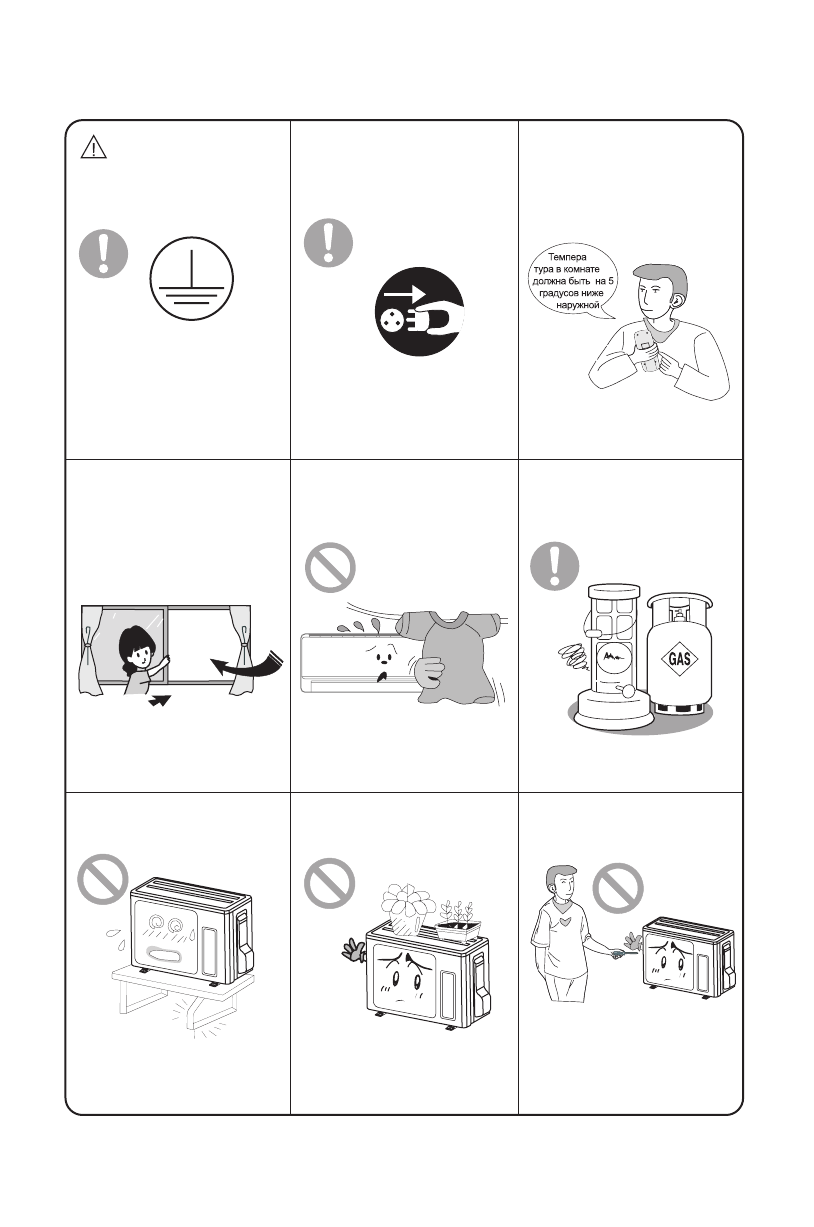 Темпера тура в комнате должна быть на 5 градусов ниже наружной

GAS