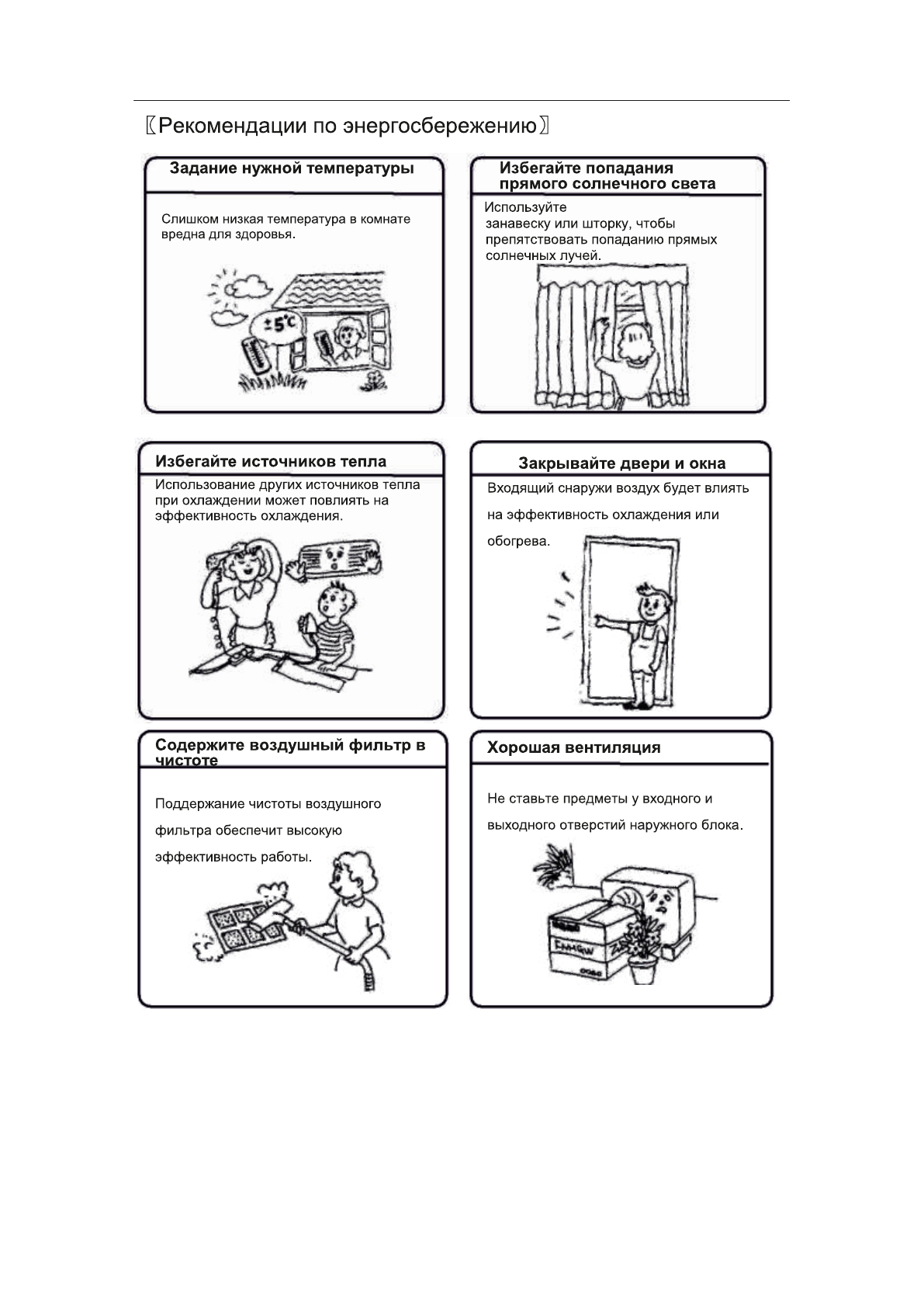 〖Рекомендации по энергосбережению〗

Задание нужной температуры

Слишком низкая температура в комнате вредна для здоровья.

±5°C

Избегайте попадания прямого солнечного света

Используйте занавеску или шторку, чтобы препятствовать попаданию прямых солнечных лучей.

Избегайте источников тепла

Использование других источников тепла при охлаждении может повлиять на эффективность охлаждения.

Закрывайте двери и окна

Входящий снаружи воздух будет влиять на эффективность охлаждения или обогрева.

Содержите воздушный фильтр в чистоте

Поддержание чистоты воздушного фильтра обеспечит высокую эффективность работы.

Хорошая вентиляция

Не ставьте предметы у входного и выходного отверстий наружного блока.