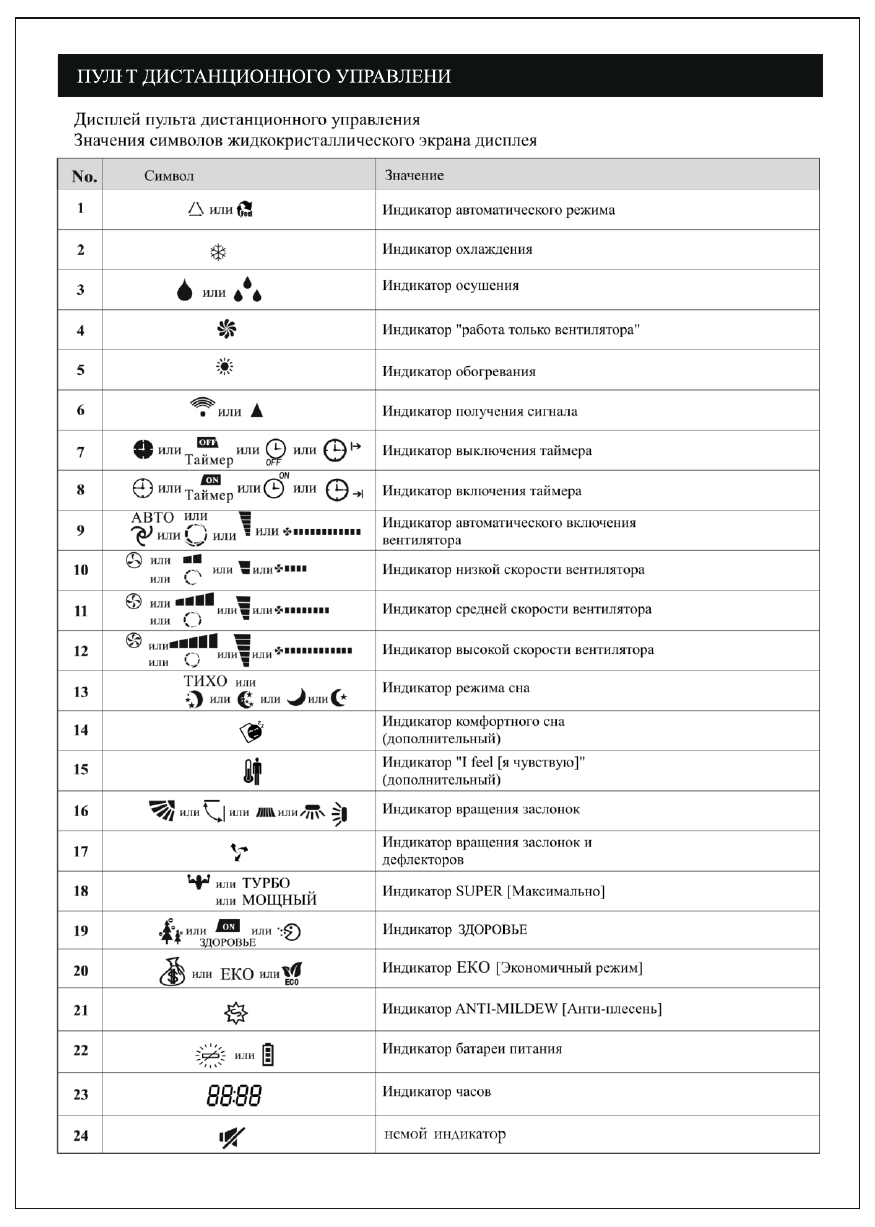 ПУЛЬТ ДИСТАНЦИОННОГО УПРАВЛЕНИ

Дисплей пульта дистанционного управления
Значения символов жидкокристаллического экрана дисплея

| No. | Символ | Значение |
|---|---|---|
| 1 | или | Индикатор автоматического режима |
| 2 | | Индикатор охлаждения |
| 3 | или | Индикатор осушения |
| 4 | | Индикатор "работа только вентилятора" |
| 5 | | Индикатор обогревания |
| 6 | или | Индикатор получения сигнала |
| 7 | или OFF Таймер или OFF или | Индикатор выключения таймера |
| 8 | или ON Таймер или ON или | Индикатор включения таймера |
| 9 | АВТО или или или или | Индикатор автоматического включения вентилятора |
| 10 | или или или или | Индикатор низкой скорости вентилятора |
| 11 | или или или или | Индикатор средней скорости вентилятора |
| 12 | или или или или | Индикатор высокой скорости вентилятора |
| 13 | ТИХО или или или или | Индикатор режима сна |
| 14 | | Индикатор комфортного сна (дополнительный) |
| 15 | | Индикатор "I feel [я чувствую]" (дополнительный) |
| 16 | или или или | Индикатор вращения заслонок |
| 17 | | Индикатор вращения заслонок и дефлекторов |
| 18 | или ТУРБО или МОЩНЫЙ | Индикатор SUPER [Максимально] |
| 19 | или ON ЗДОРОВЬЕ или | Индикатор ЗДОРОВЬЕ |
| 20 | или ЕКО или ECO | Индикатор ЕКО [Экономичный режим] |
| 21 | | Индикатор ANTI-MILDEW [Анти-плесень] |
| 22 | или | Индикатор батареи питания |
| 23 | 88:88 | Индикатор часов |
| 24 | | немой индикатор |