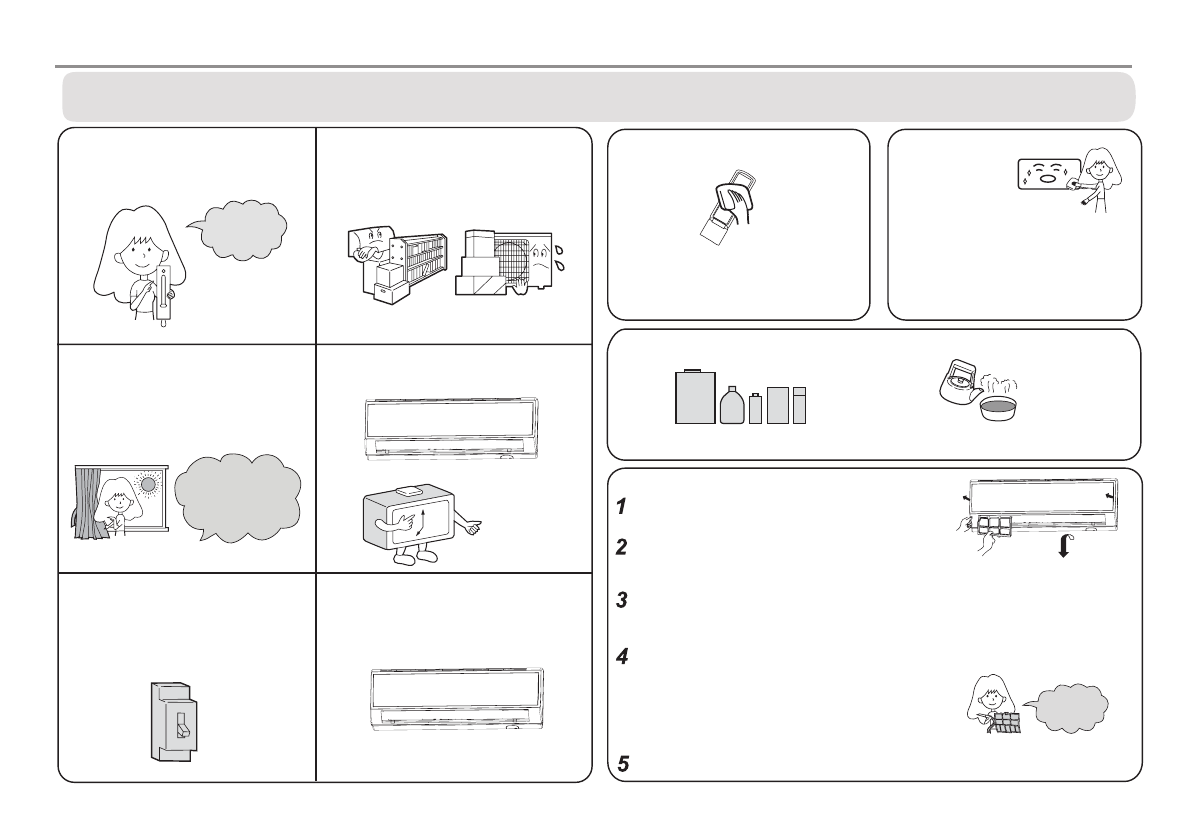 1

2

3

4

5