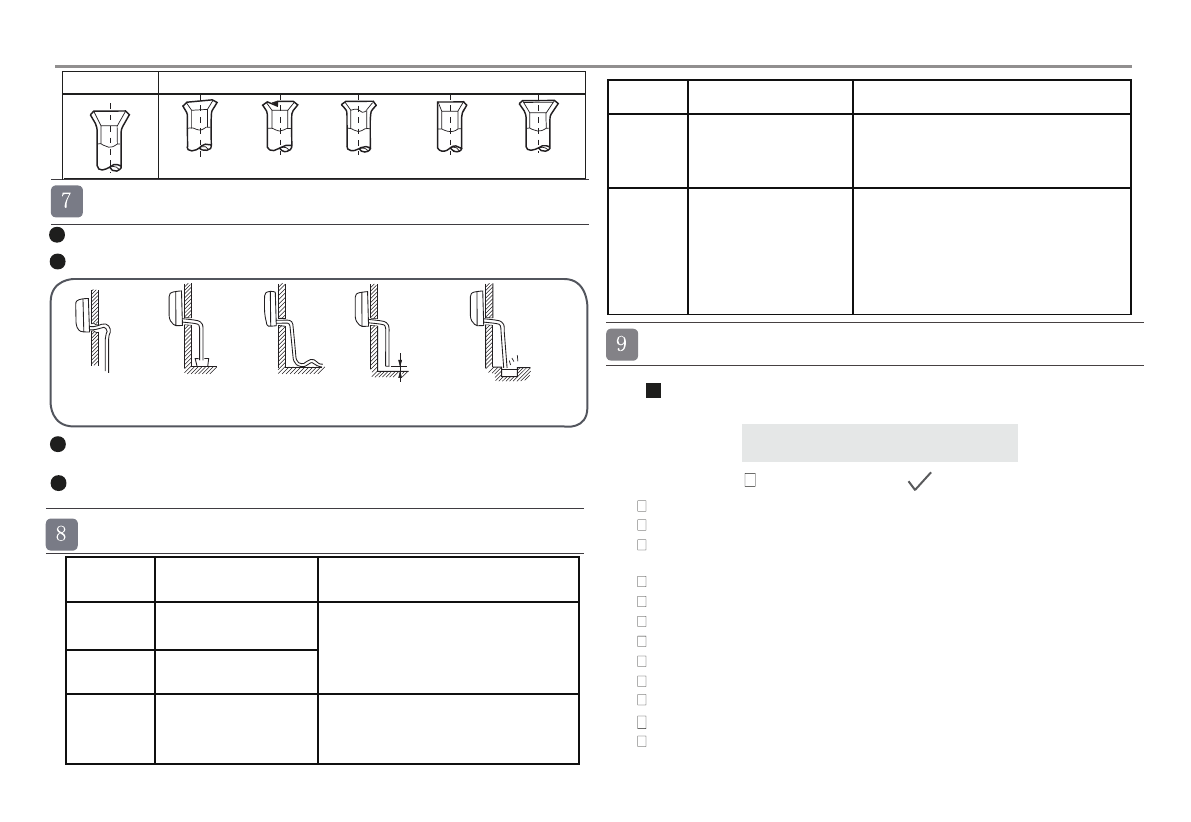 7

8

9